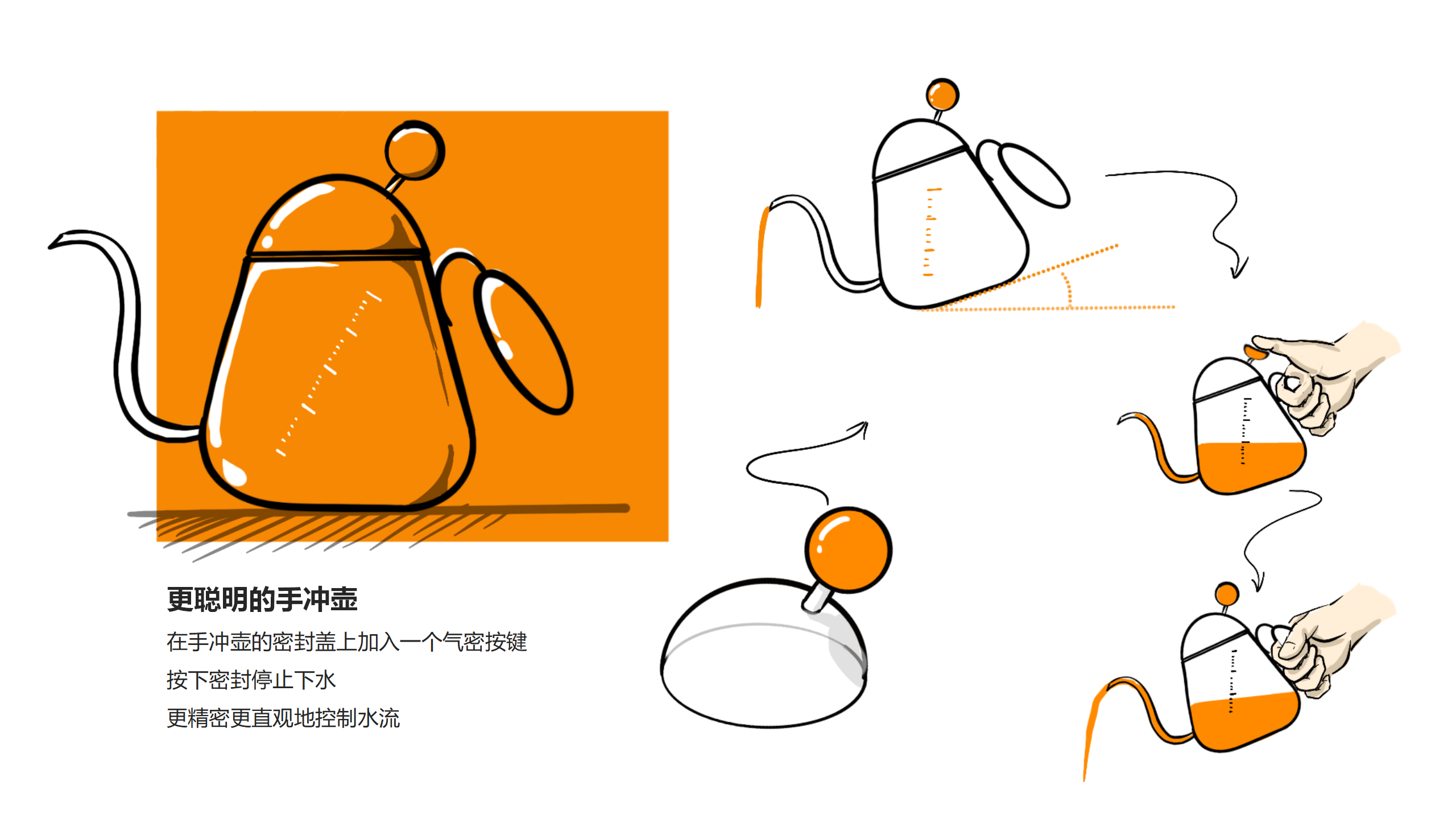 更聪明的手冲壶

在手冲壶的密封盖上加入一个气密按键

按下密封停止下水

更精密更直观地控制水流