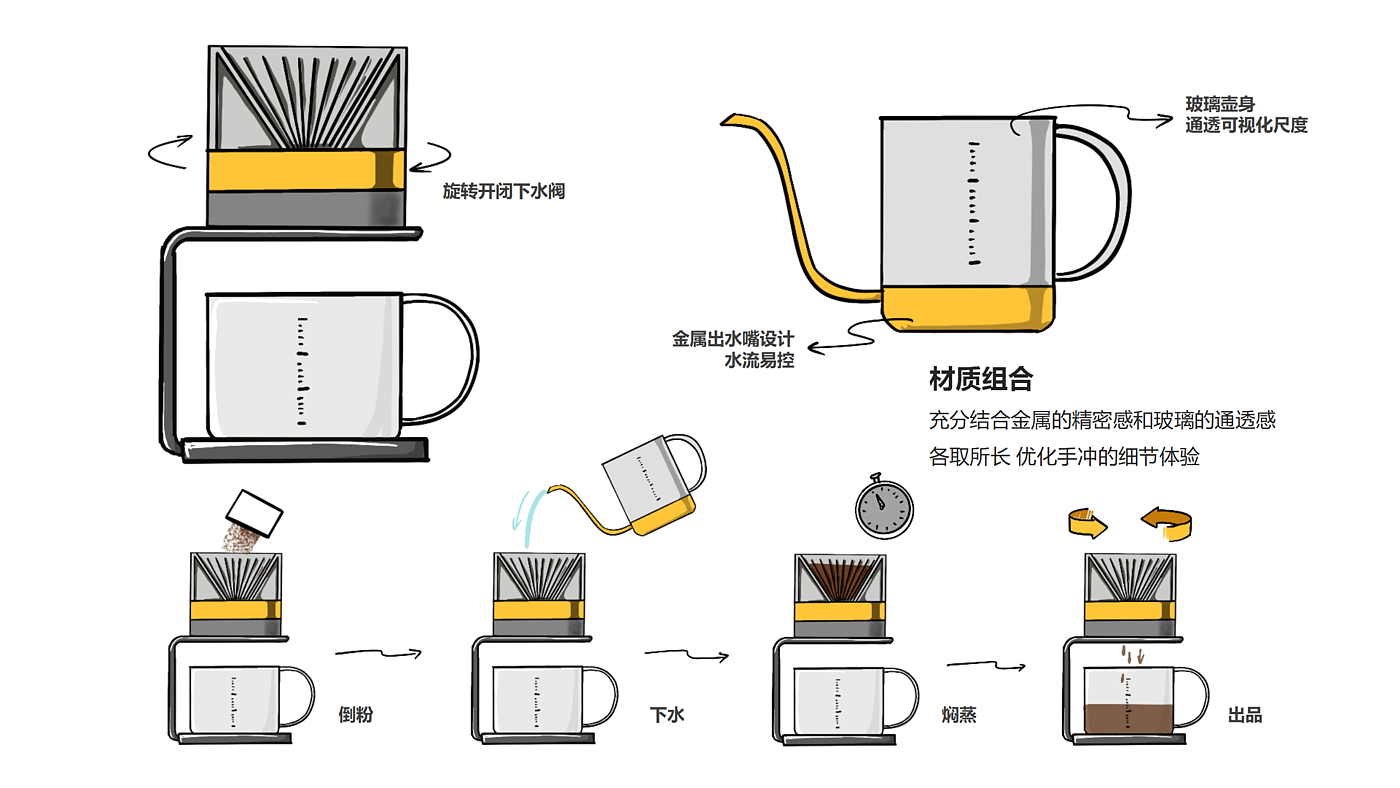 旋转开闭下水阀

玻璃壶身
通透可视化尺度

金属出水嘴设计
水流易控

材质组合

充分结合金属的精密感和玻璃的通透感
各取所长 优化手冲的细节体验

倒粉

下水

焖蒸

出品