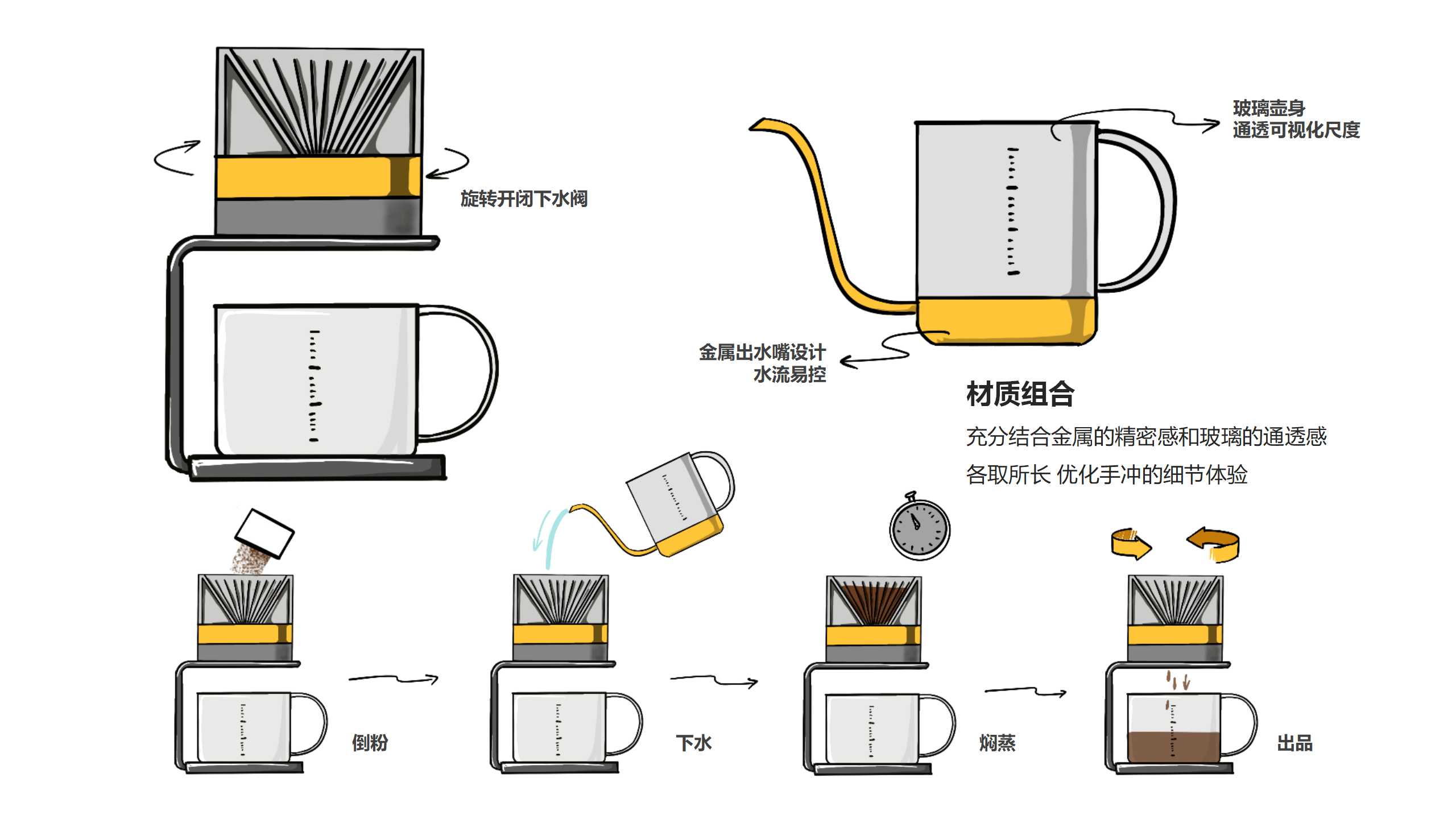 旋转开闭下水阀

玻璃壶身
通透可视化尺度

金属出水嘴设计
水流易控

材质组合

充分结合金属的精密感和玻璃的通透感

各取所长 优化手冲的细节体验

倒粉

下水

焖蒸

出品