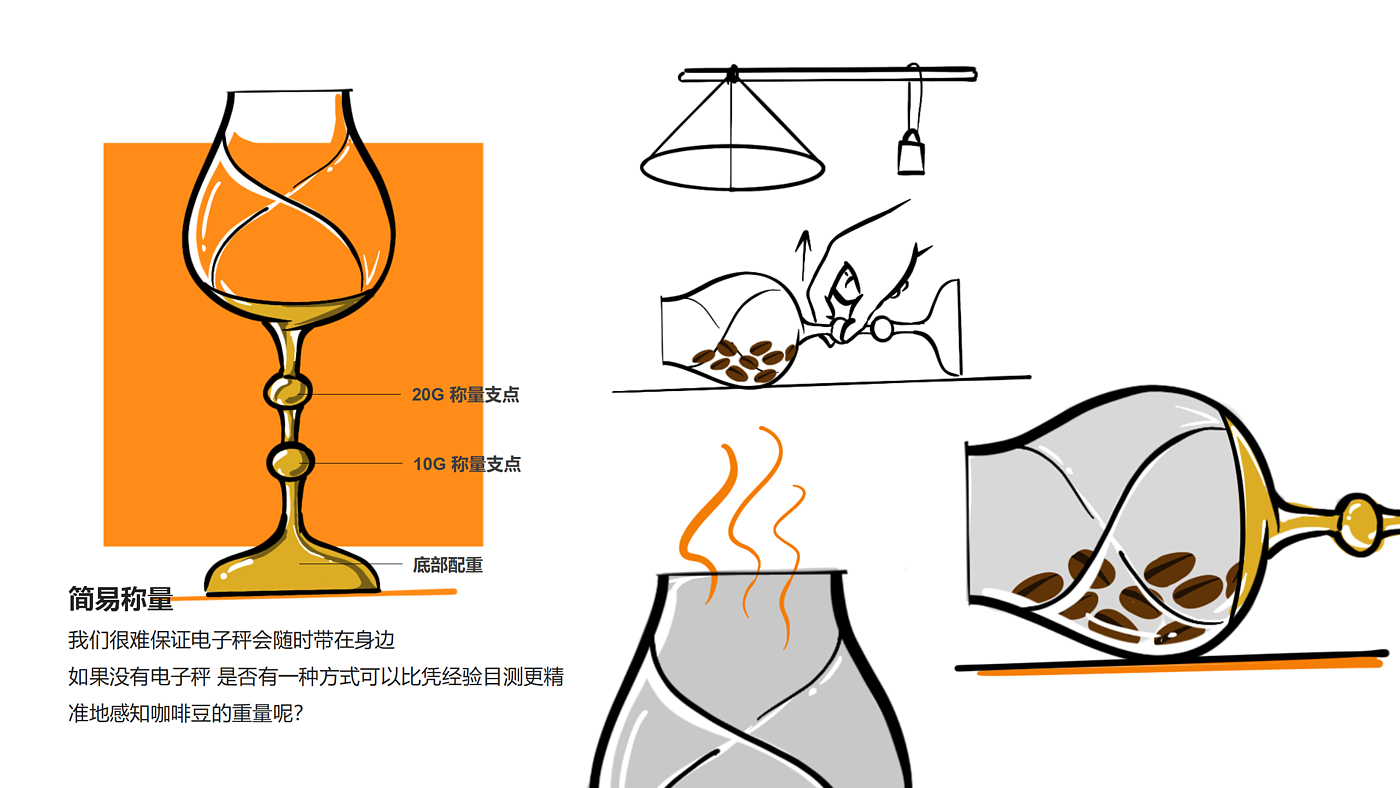 20G 称量支点

10G 称量支点

底部配重

简易称量

我们很难保证电子秤会随时带在身边
如果没有电子秤 是否有一种方式可以比凭经验目测更精准地感知咖啡豆的重量呢？