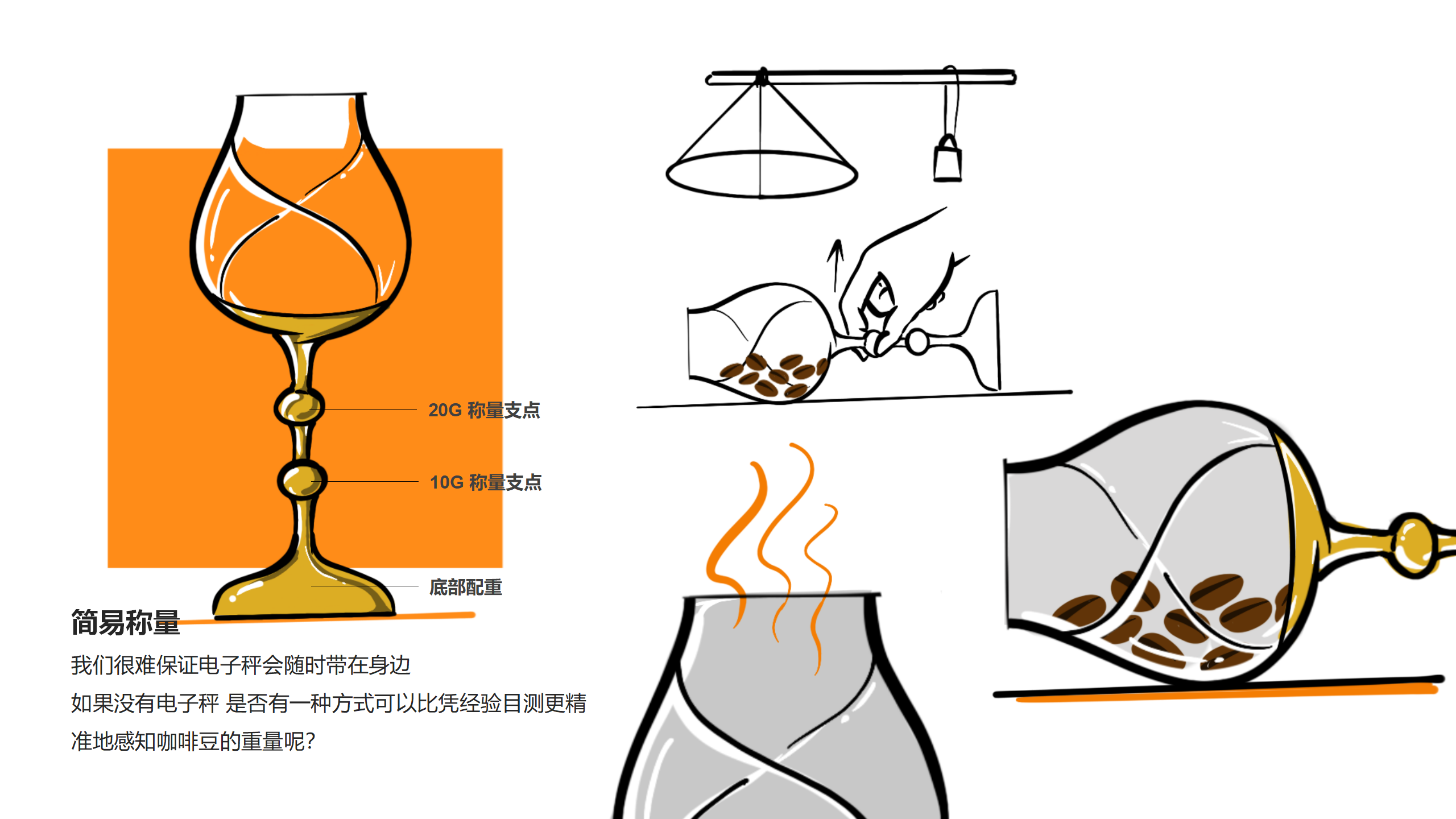 20G 称量支点

10G 称量支点

底部配重

简易称量

我们很难保证电子秤会随时带在身边
如果没有电子秤 是否有一种方式可以比凭经验目测更精准地感知咖啡豆的重量呢?