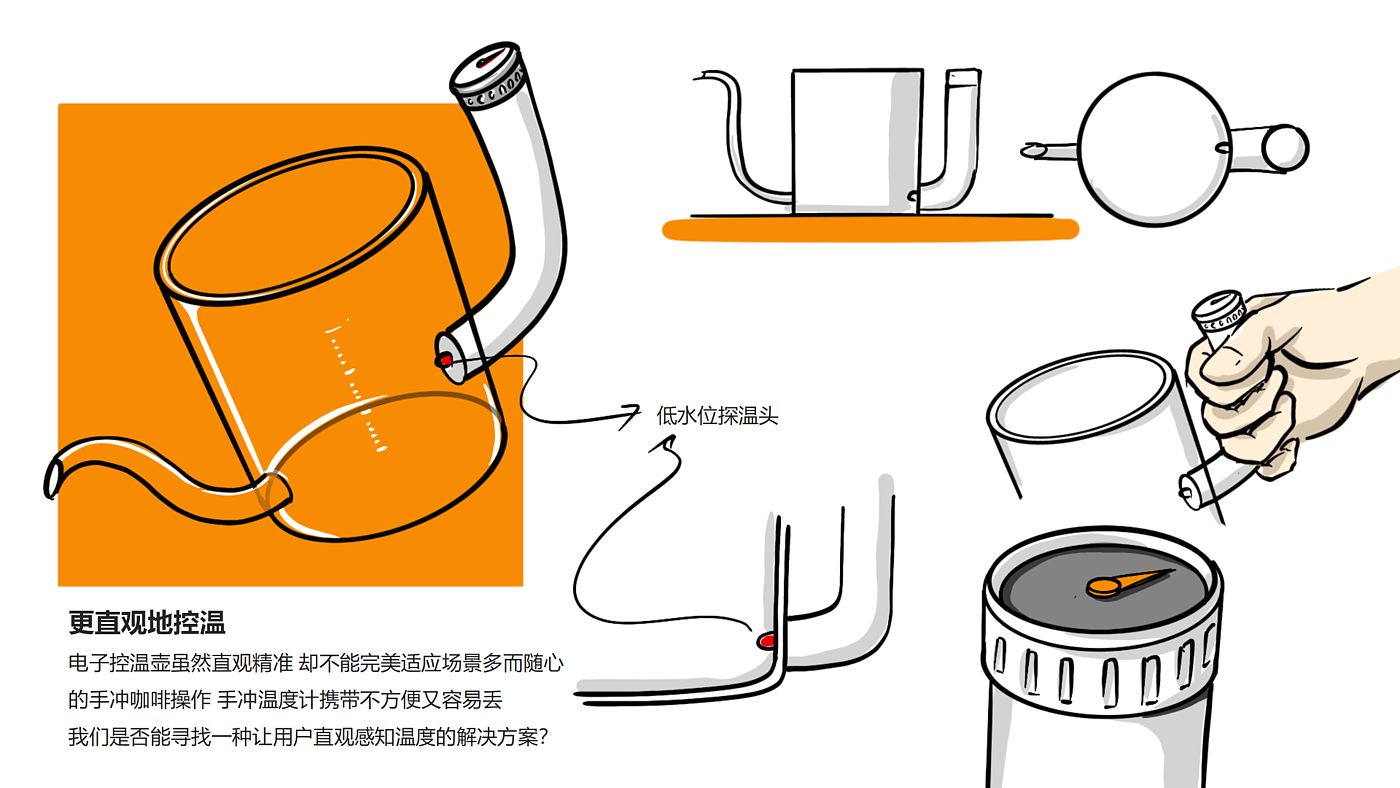 低水位探温头

更直观地控温

电子控温壶虽然直观精准 却不能完美适应场景多而随心的手冲咖啡操作 手冲温度计携带不方便又容易丢
我们是否能寻找一种让用户直观感知温度的解决方案?