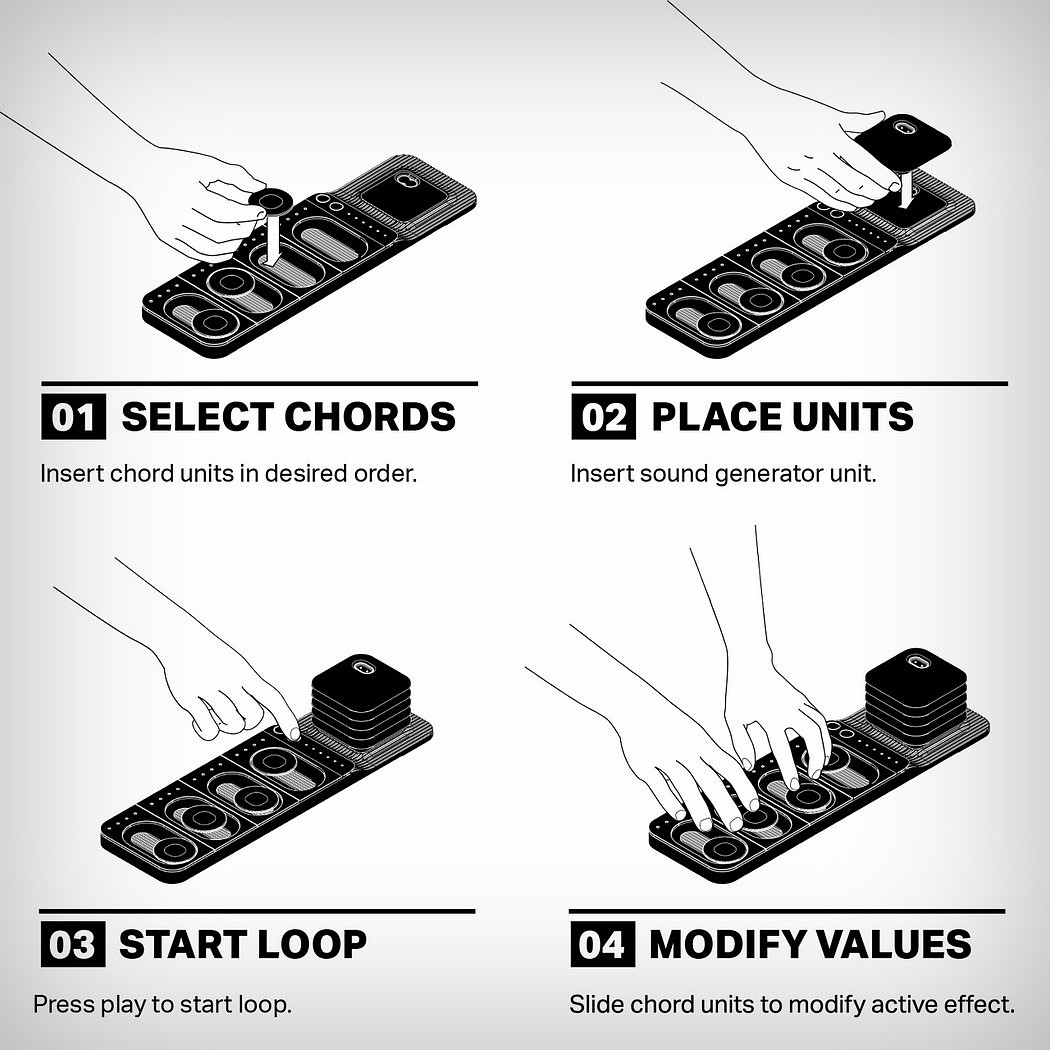 01 SELECT CHORDS

Insert chord units in desired order.

02 PLACE UNITS

Insert sound generator unit.

03 START LOOP

Press play to start loop.

04 MODIFY VALUES

Slide chord units to modify active effect.