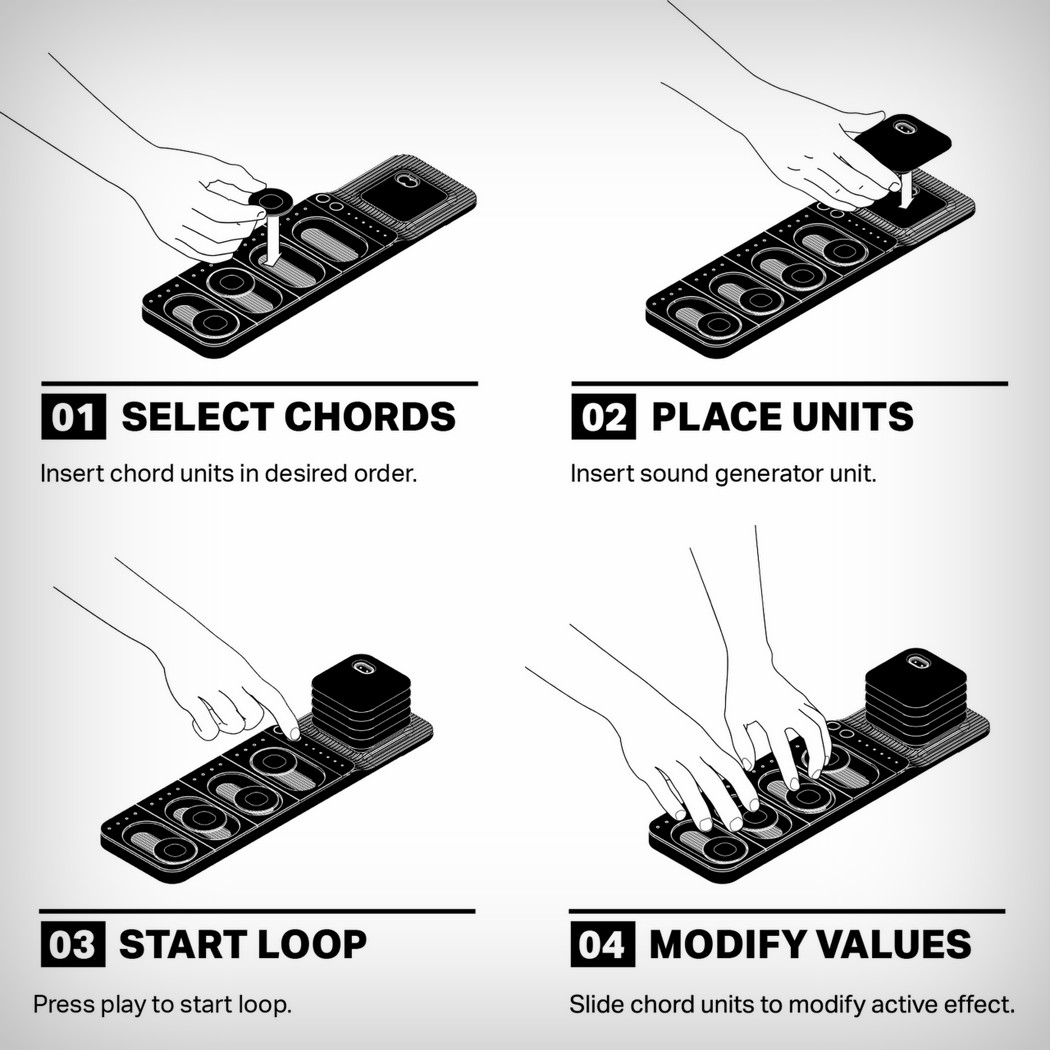 01 SELECT CHORDS

Insert chord units in desired order.

02 PLACE UNITS

Insert sound generator unit.

03 START LOOP

Press play to start loop.

04 MODIFY VALUES

Slide chord units to modify active effect.