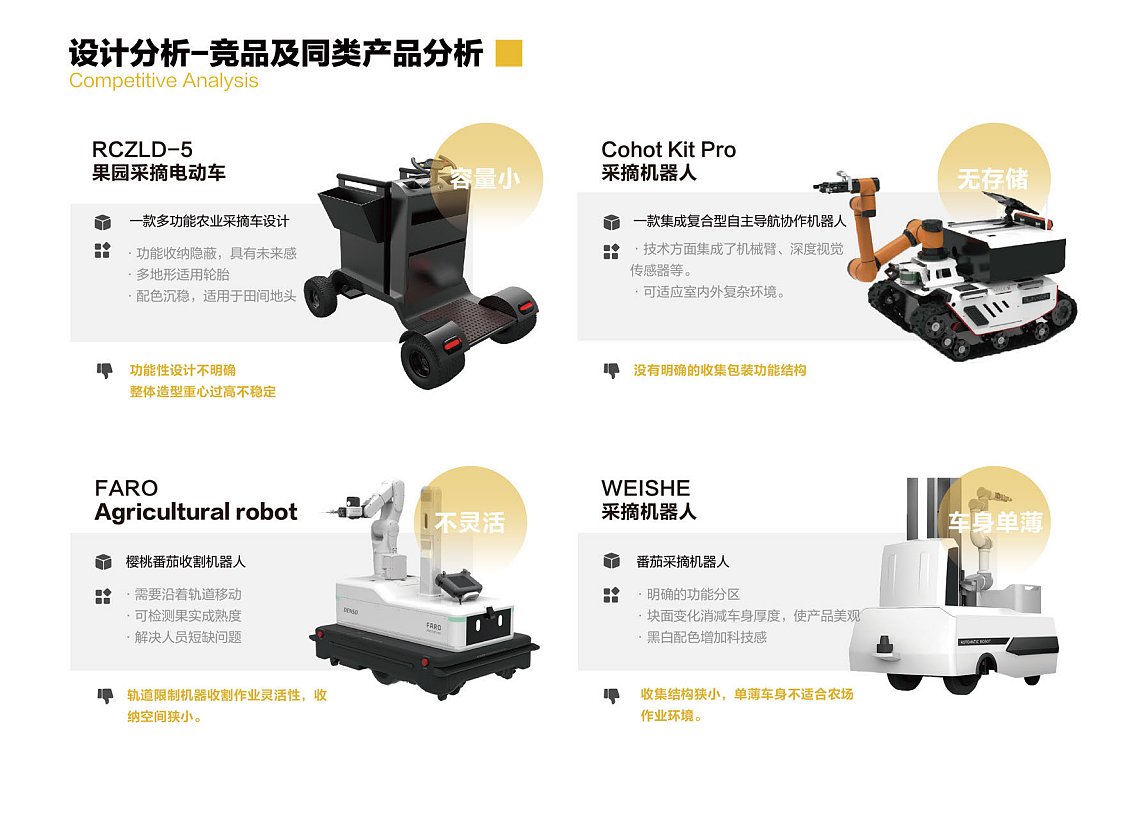 设计分析-竞品及同类产品分析
Competitive Analysis

RCZLD-5
果园采摘电动车

容量小

一款多功能农业采摘车设计

· 功能收纳隐蔽，具有未来感
· 多地形适用轮胎
· 配色沉稳，适用于田间地头

功能性设计不明确
整体造型重心过高不稳定

Cohot Kit Pro
采摘机器人

无存储

一款集成复合型自主导航协作机器人

· 技术方面集成了机械臂、深度视觉传感器等。
· 可适应室内外复杂环境。

没有明确的收集包装功能结构

FARO
Agricultural robot

不灵活

樱桃番茄收割机器人

· 需要沿着轨道移动
· 可检测果实成熟度
· 解决人员短缺问题

FARO

轨道限制机器收割作业灵活性，收纳空间狭小。

WEISHE
采摘机器人

车身单薄

番茄采摘机器人

· 明确的功能分区
· 块面变化消减车身厚度，使产品美观
· 黑白配色增加科技感

AUTOMATIC ROBOT

收集结构狭小，单薄车身不适合农场作业环境。