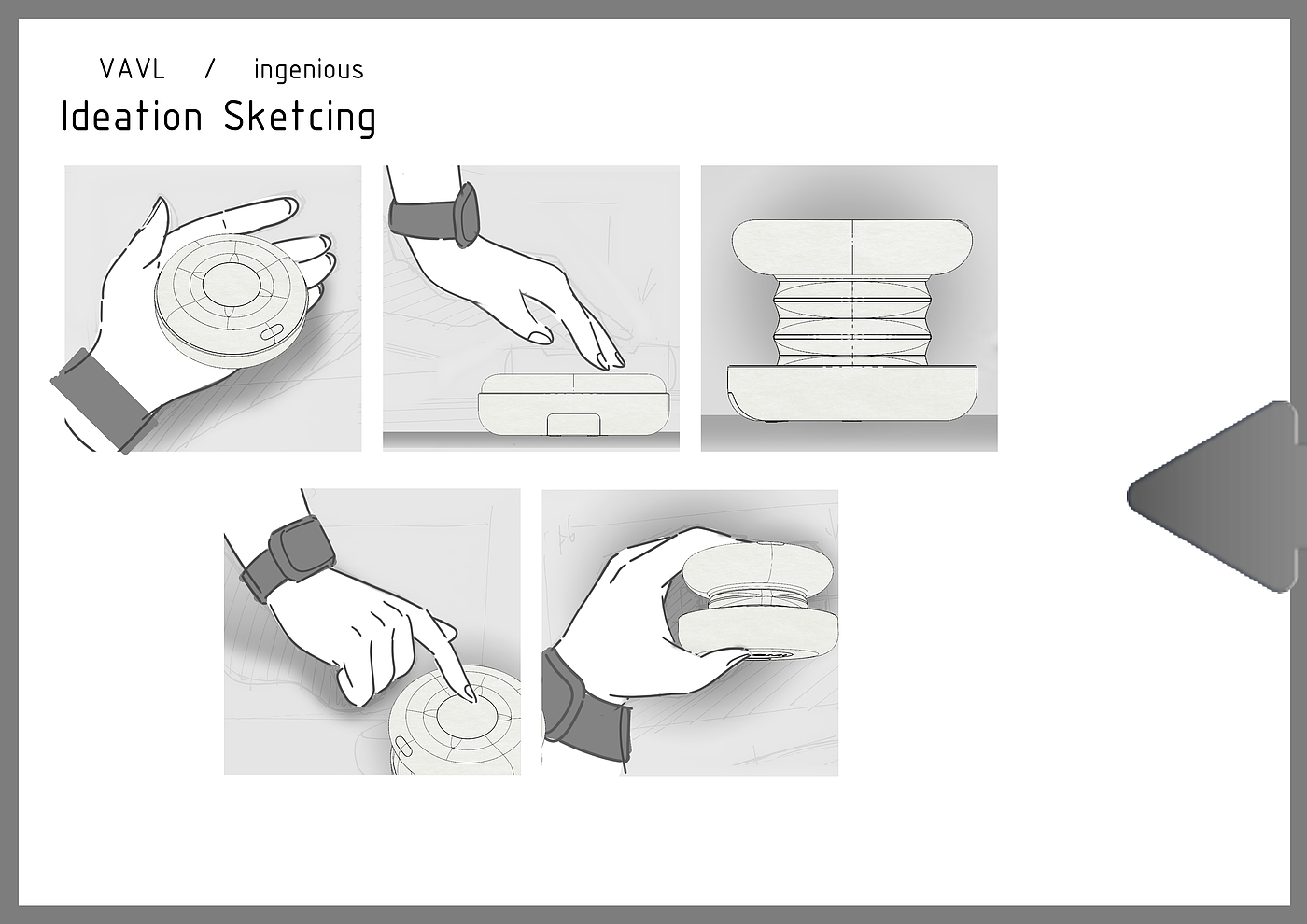 VAVL / ingenious
Ideation Sketcing