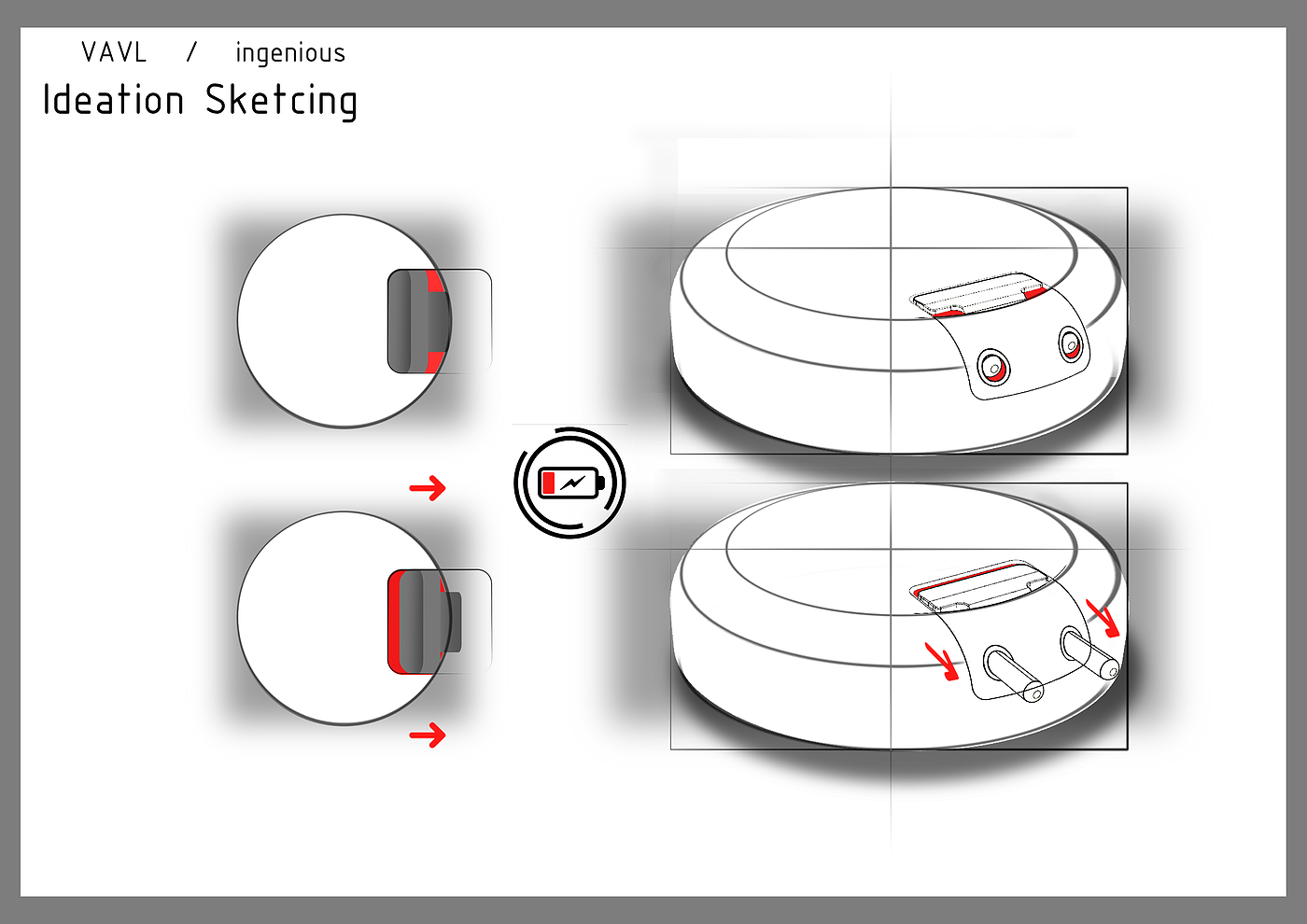 VAVL / ingenious
Ideation Sketcing