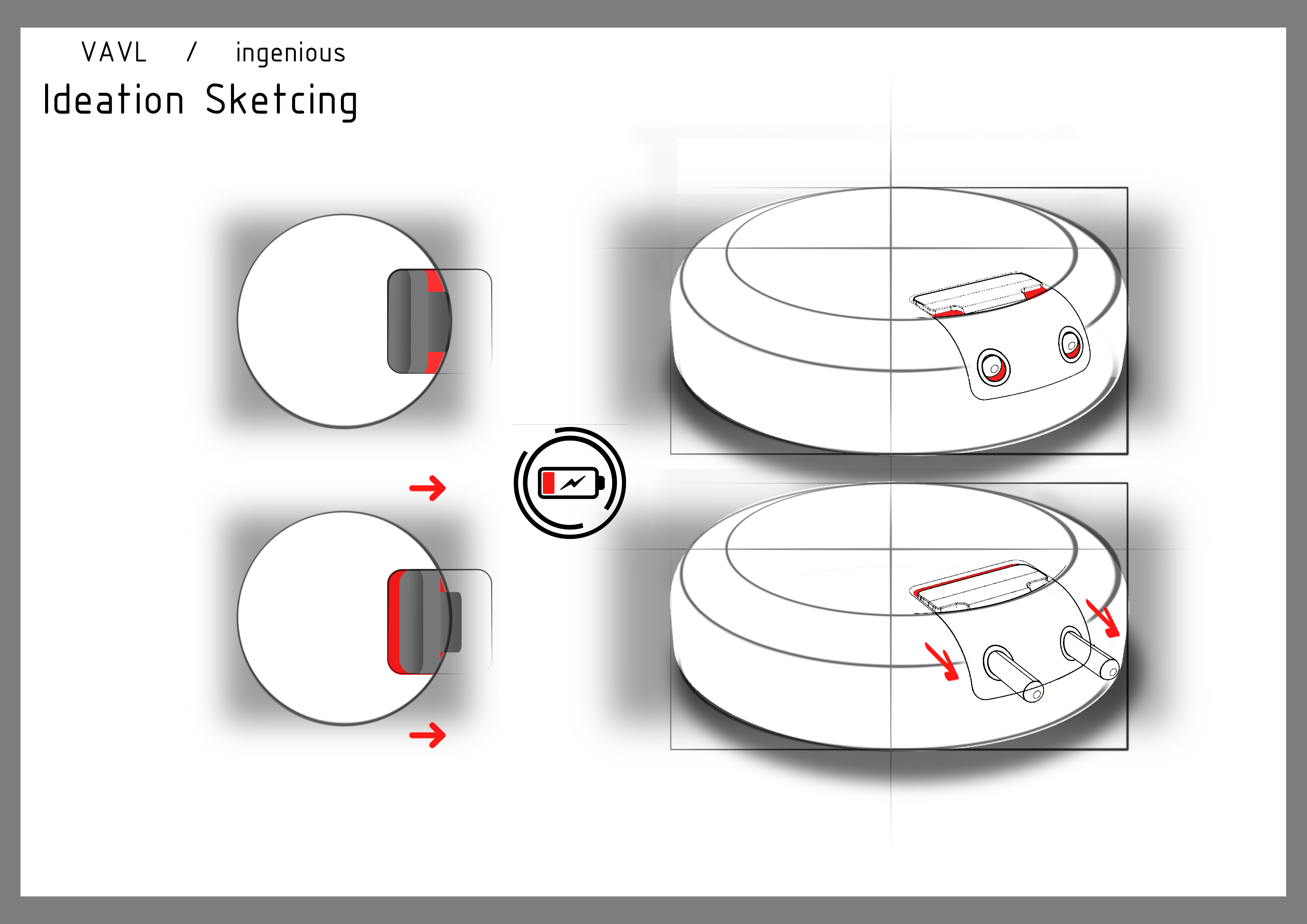 VAVL / ingenious

Ideation Sketcing