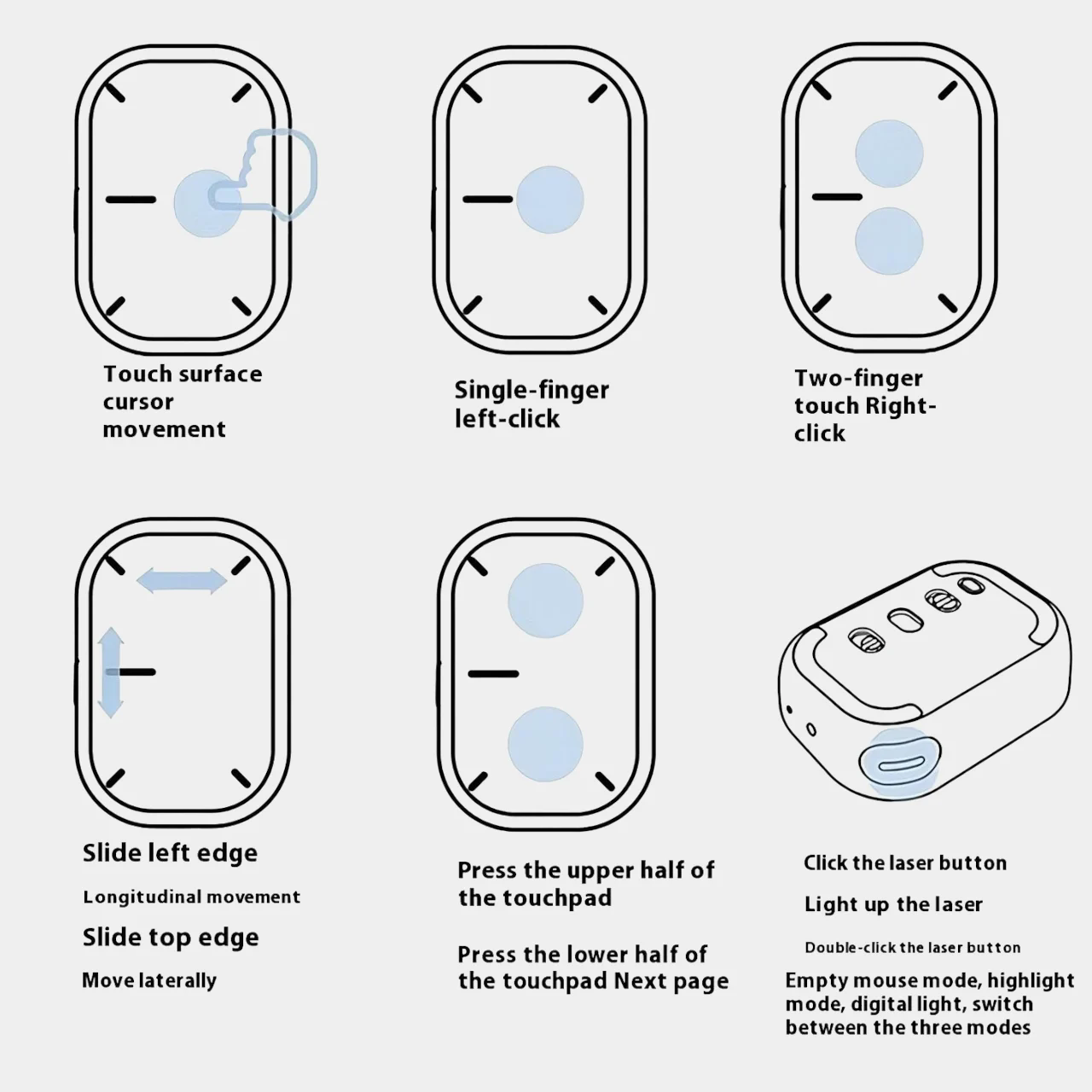 Touch surface cursor movement

Single-finger left-click

Two-finger touch Right-click

Slide left edge

Longitudinal movement

Slide top edge

Move laterally

Press the upper half of the touchpad

Press the lower half of the touchpad Next page

Click the laser button

Light up the laser

Double-click the laser button

Empty mouse mode, highlight mode, digital light, switch between the three modes