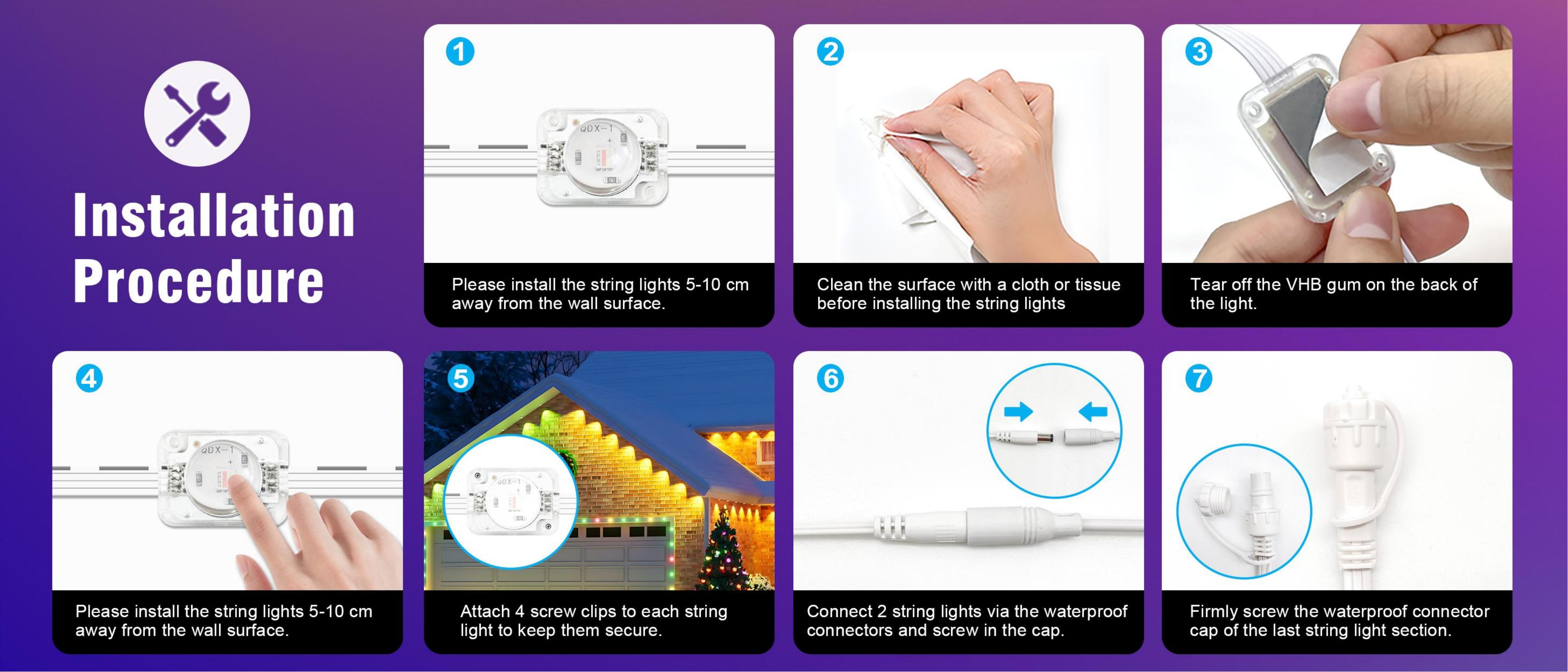 Installation Procedure

1
QDX-1
Please install the string lights 5-10 cm away from the wall surface.

2
Clean the surface with a cloth or tissue before installing the string lights

3
Tear off the VHB gum on the back of the light.

4
QDX-1
Please install the string lights 5-10 cm away from the wall surface.

5
QDX-1
Attach 4 screw clips to each string light to keep them secure.

6
Connect 2 string lights via the waterproof connectors and screw in the cap.

7
Firmly screw the waterproof connector cap of the last string light section.