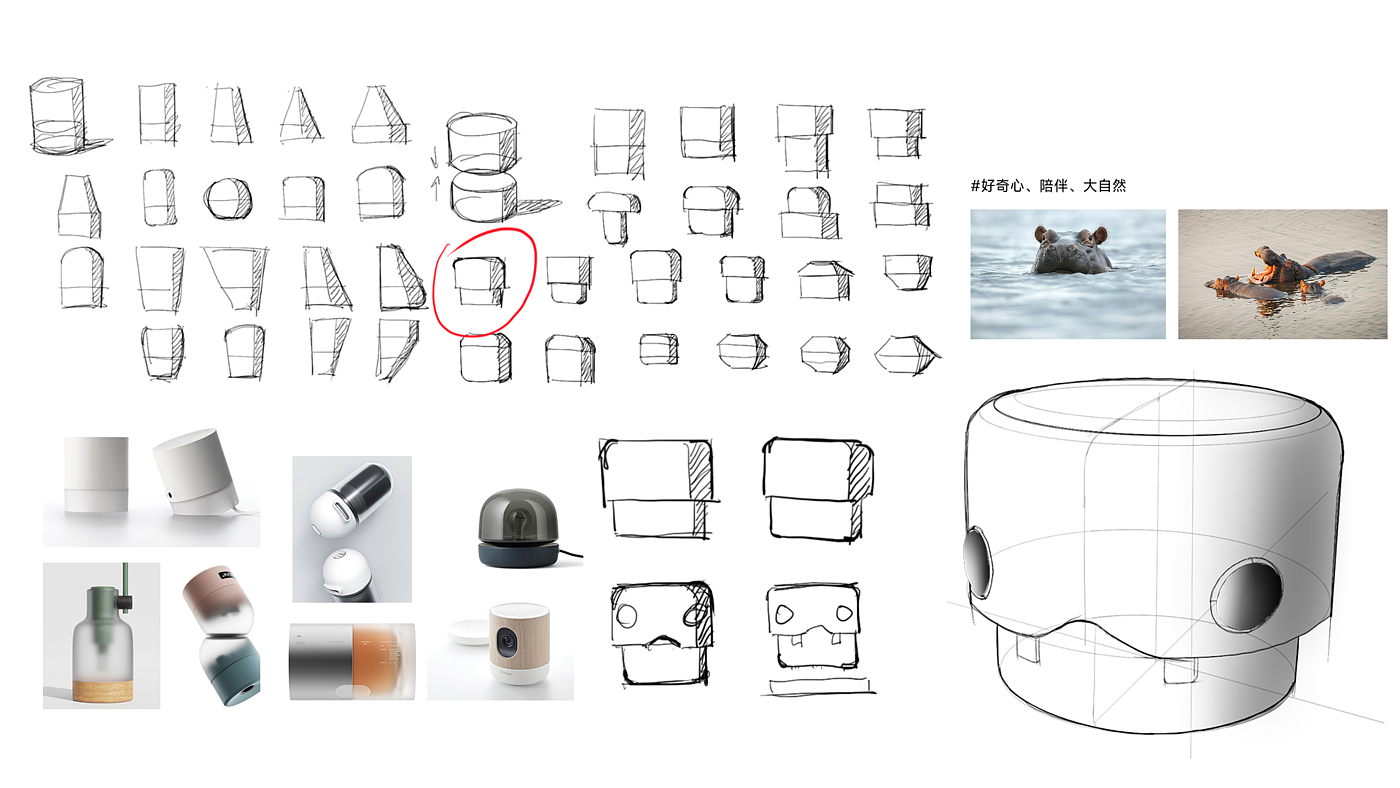 #好奇心、陪伴、大自然