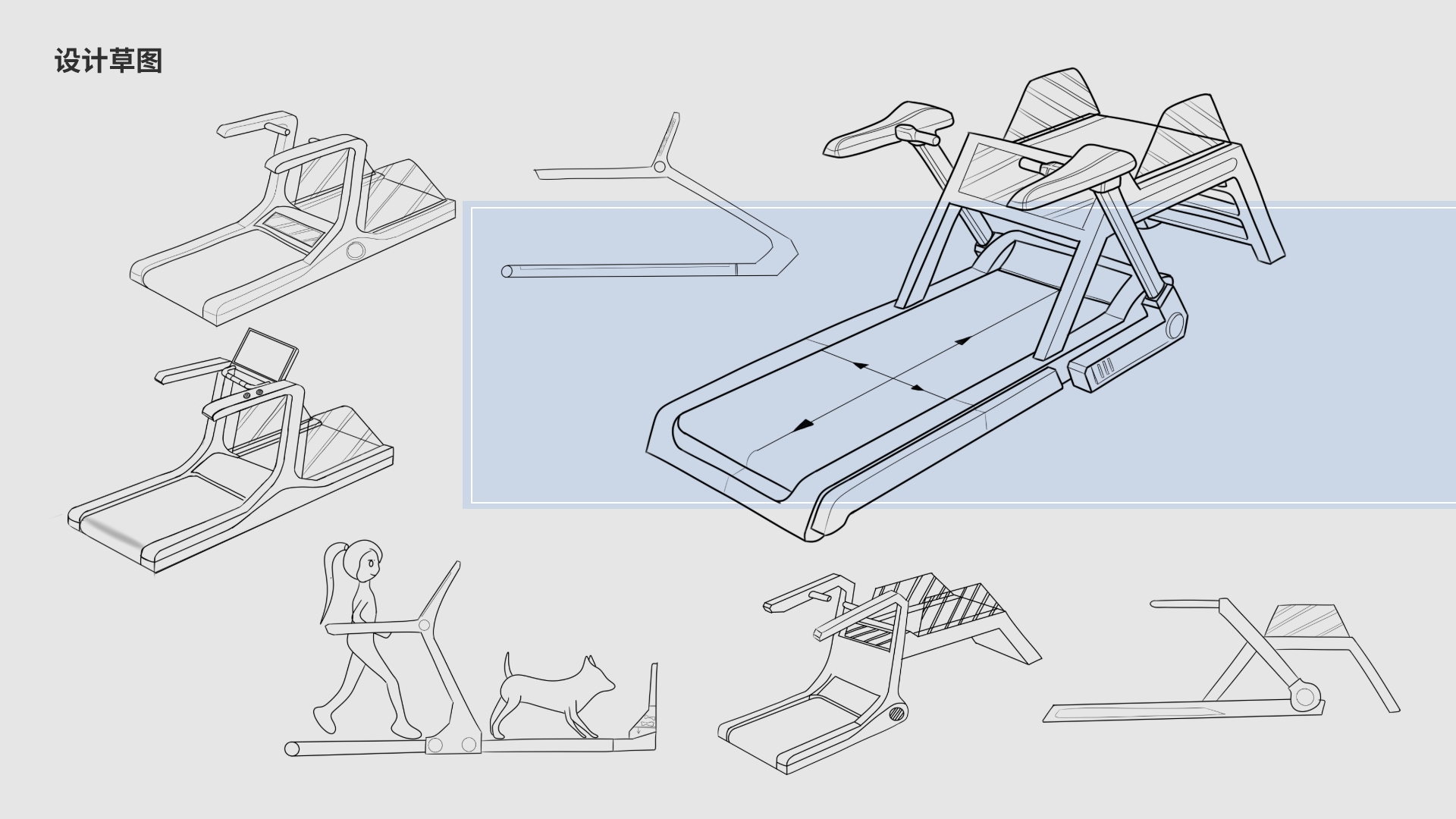 设计草图