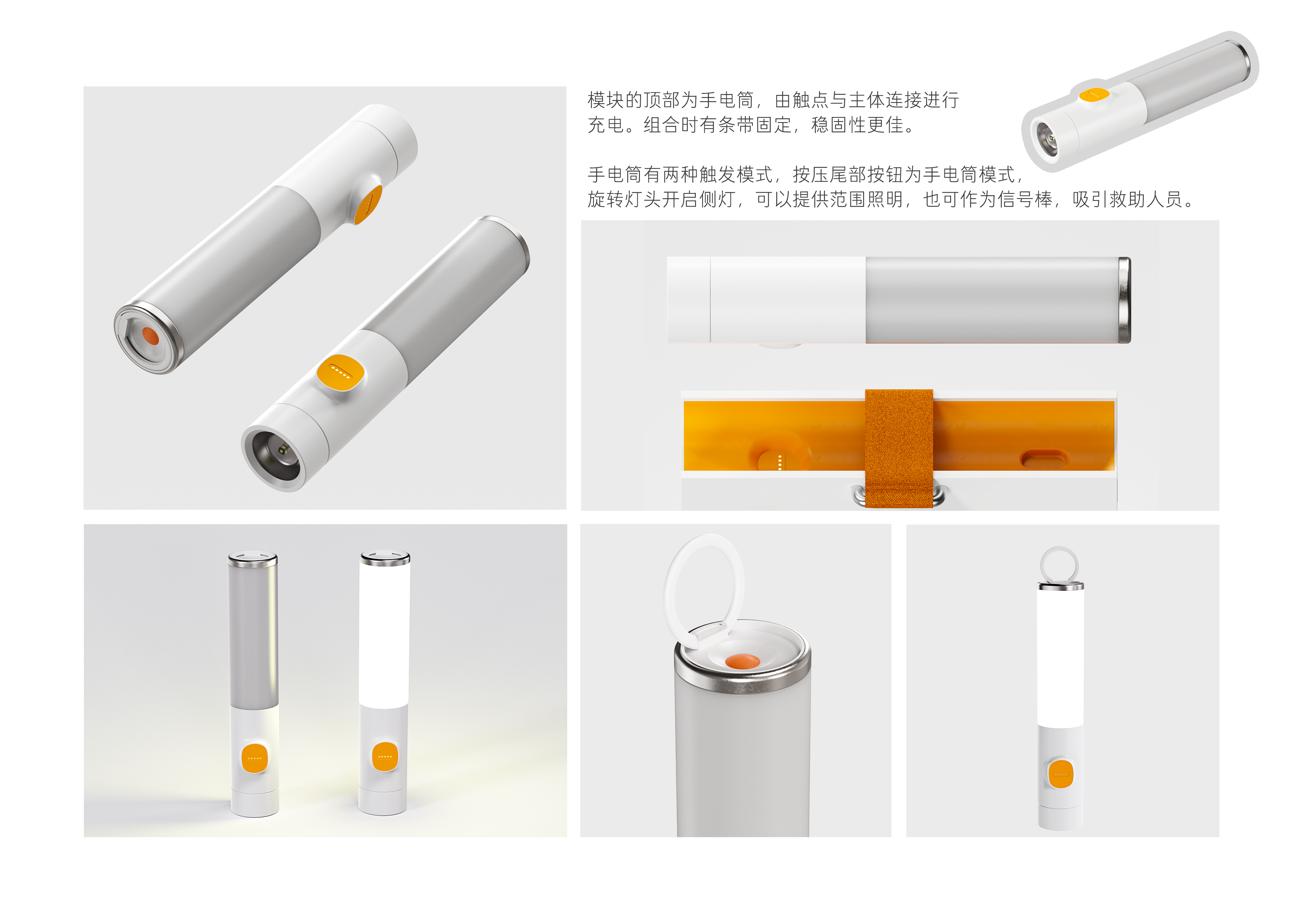 模块的顶部为手电筒，由触点与主体连接进行充电。组合时有条带固定，稳固性更佳。

手电筒有两种触发模式，按压尾部按钮为手电筒模式，旋转灯头开启侧灯，可以提供范围照明，也可作为信号棒，吸引救助人员。