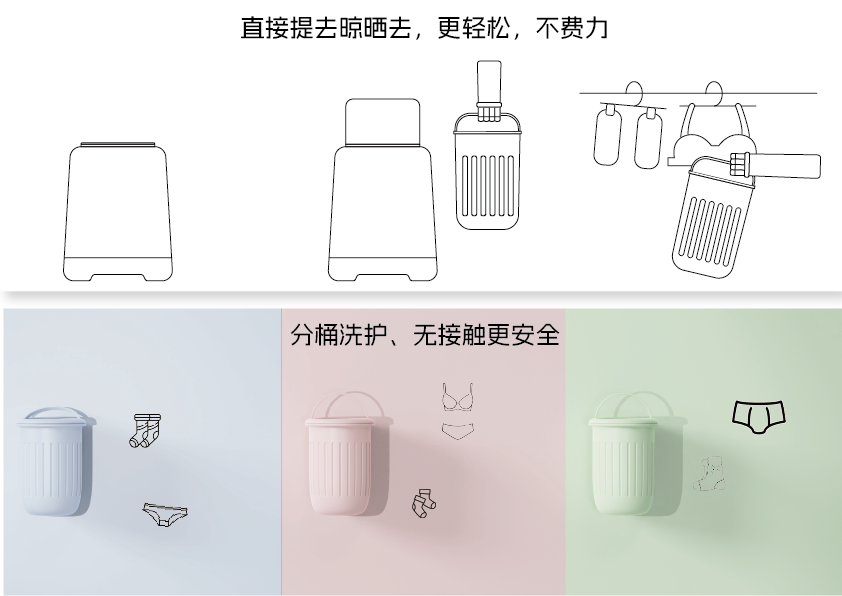 直接提去晾晒去，更轻松，不费力

分桶洗护、无接触更安全