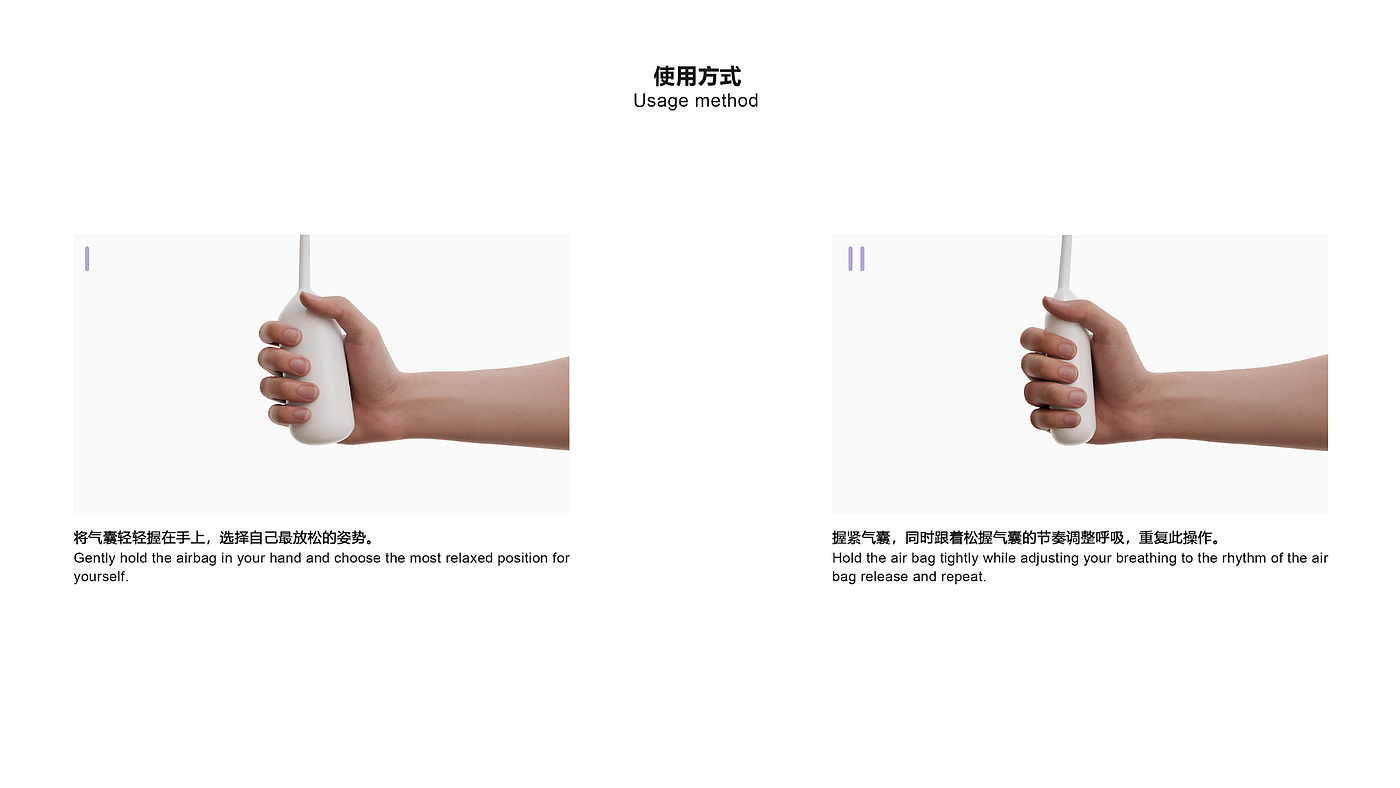 使用方式
Usage method

I

将气囊轻轻握在手上，选择自己最放松的姿势。
Gently hold the airbag in your hand and choose the most relaxed position for yourself.

II

握紧气囊，同时跟着松握气囊的节奏调整呼吸，重复此操作。
Hold the air bag tightly while adjusting your breathing to the rhythm of the air bag release and repeat.