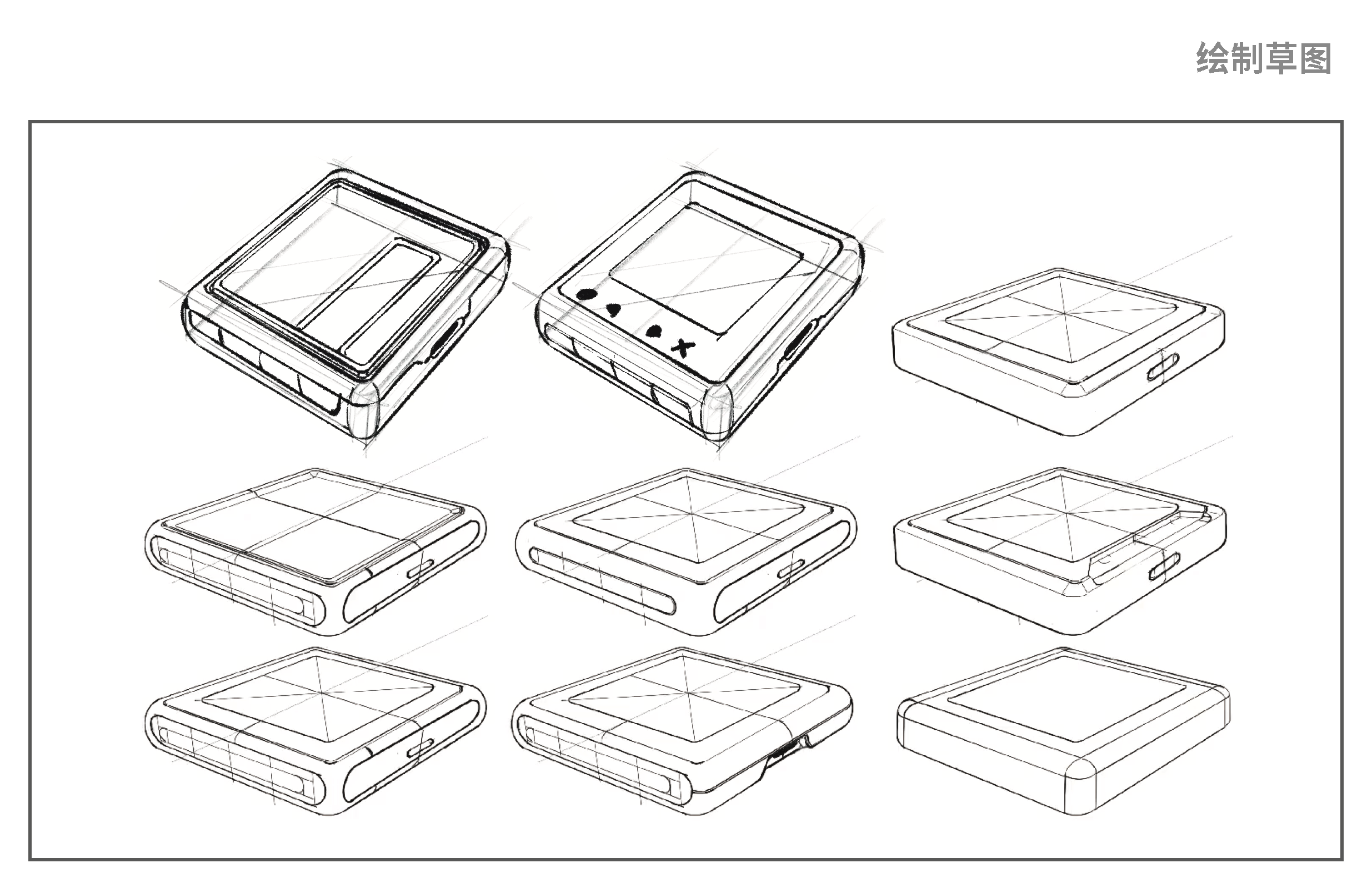 绘制草图