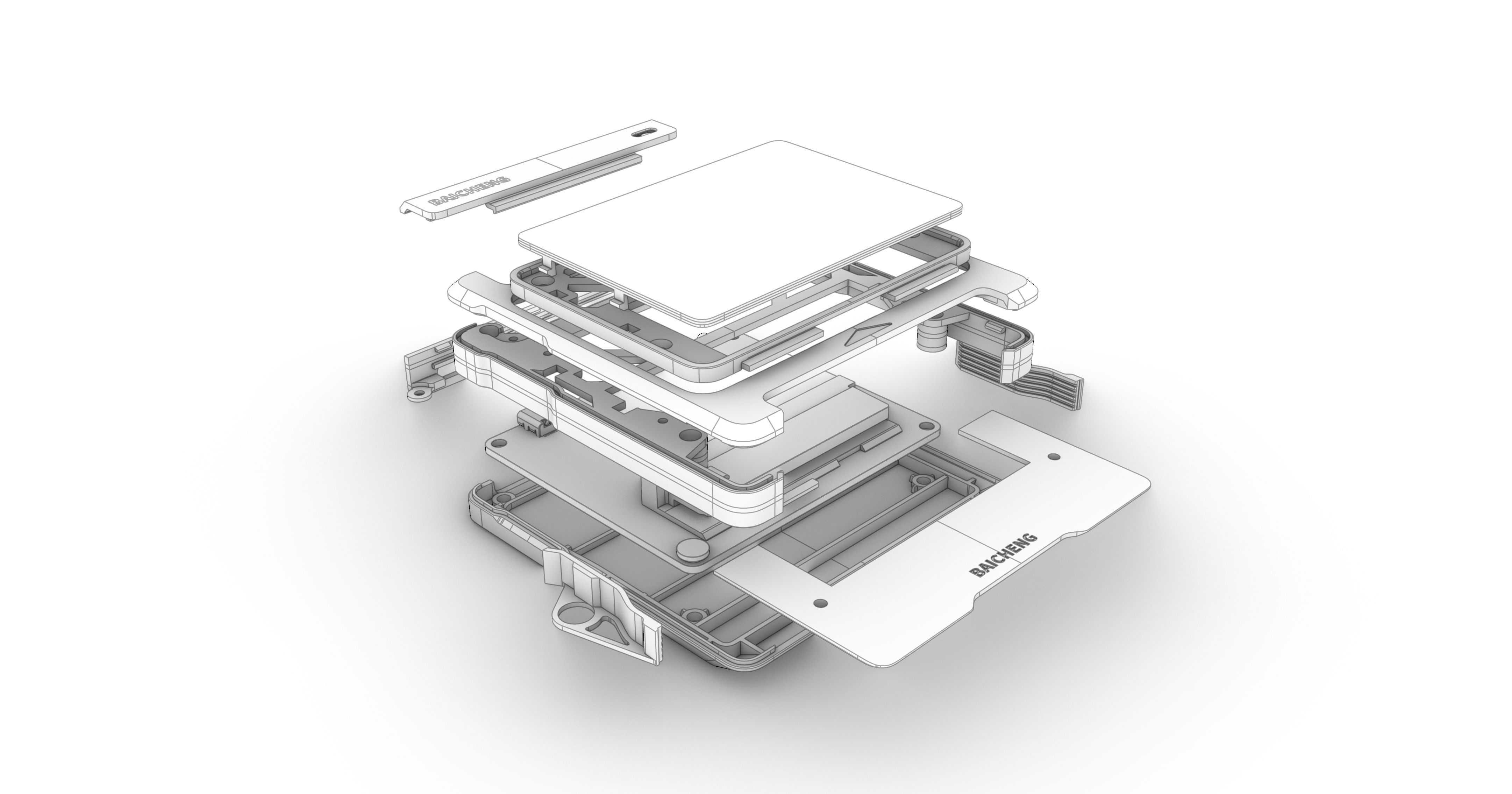 BAICHENG

BAICHENG