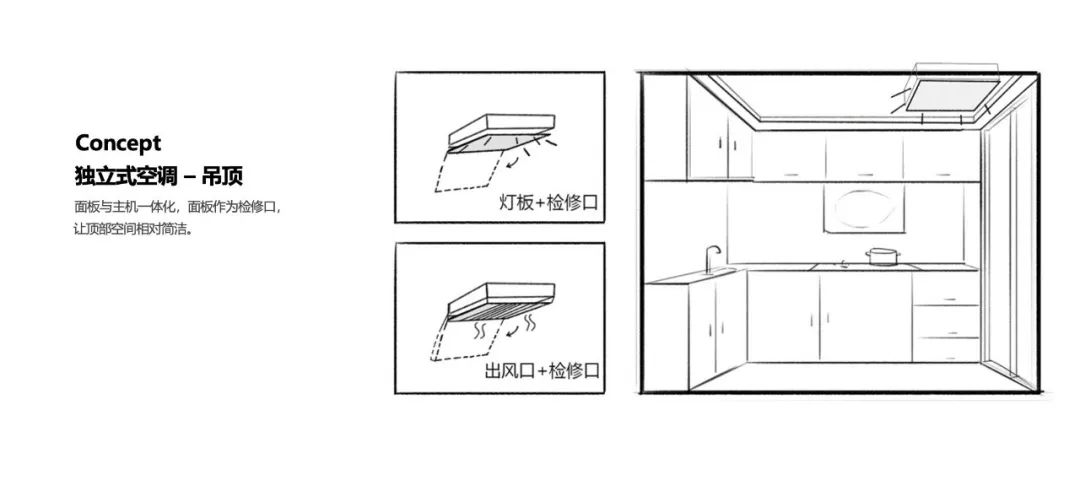 Concept
独立式空调 – 吊顶

面板与主机一体化，面板作为检修口，让顶部空间相对简洁。

灯板+检修口

出风口+检修口