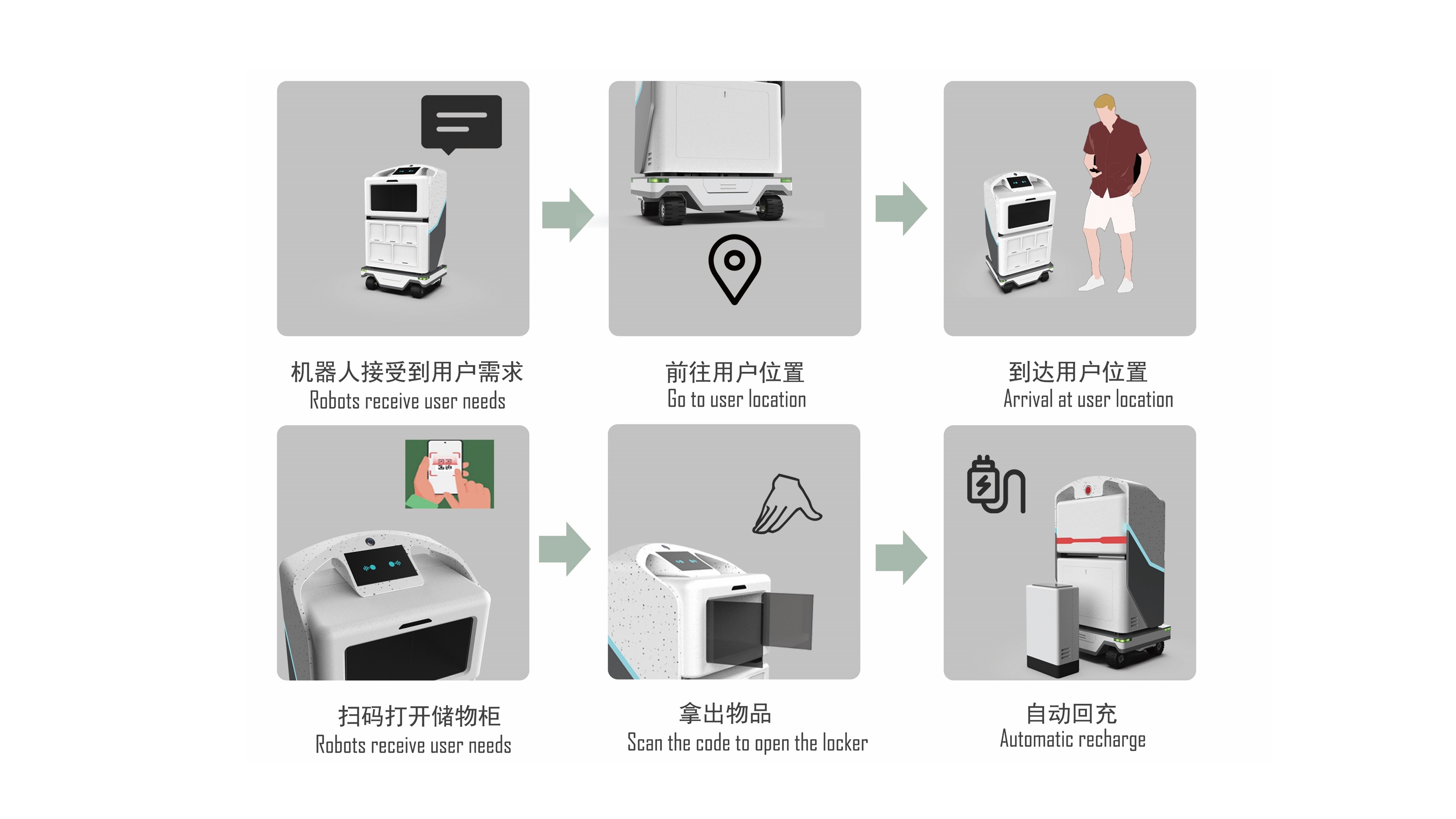 机器人接受到用户需求
Robots receive user needs

前往用户位置
Go to user location

到达用户位置
Arrival at user location

扫码打开储物柜
Robots receive user needs

拿出物品
Scan the code to open the locker

自动回充
Automatic recharge