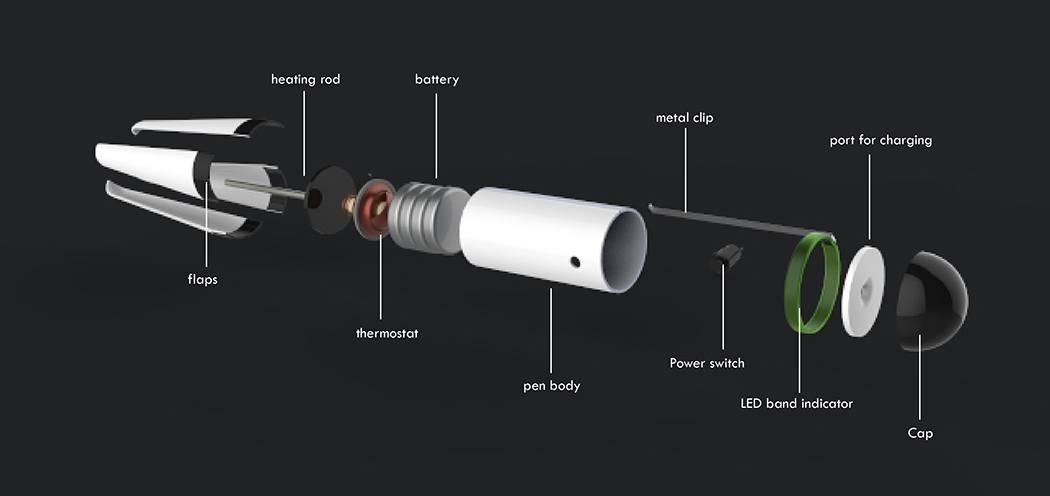 heating rod
battery
metal clip
port for charging
flaps
thermostat
pen body
Power switch
LED band indicator
Cap