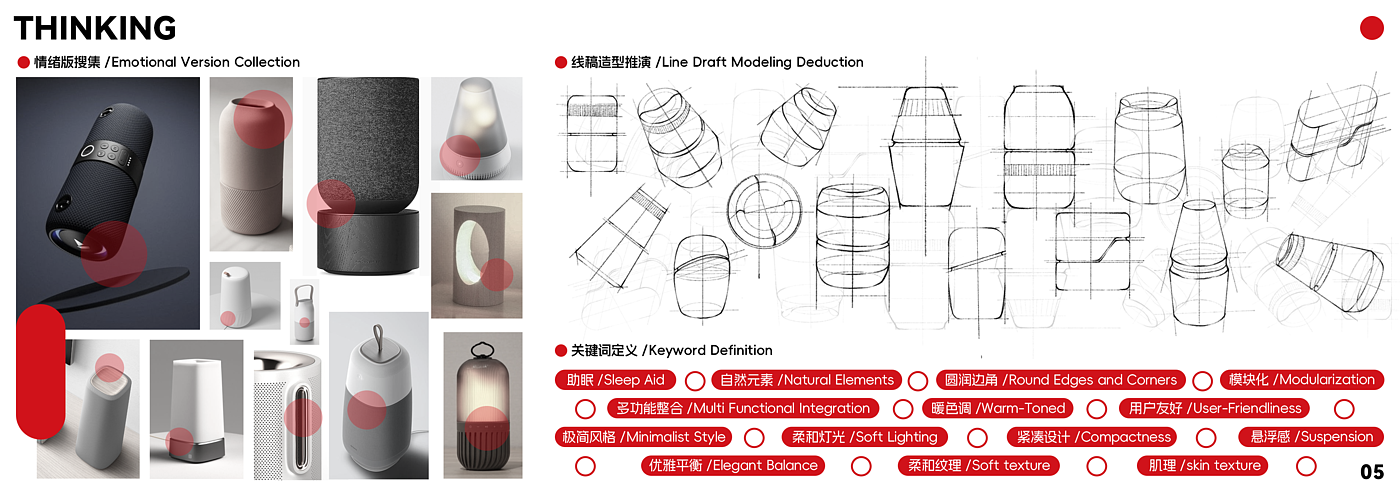 THINKING

情绪版搜集 /Emotional Version Collection

线稿造型推演 /Line Draft Modeling Deduction

关键词定义 /Keyword Definition

助眠 /Sleep Aid
自然元素 /Natural Elements
圆润边角 /Round Edges and Corners
模块化 /Modularization
多功能整合 /Multi Functional Integration
暖色调 /Warm-Toned
用户友好 /User-Friendliness
极简风格 /Minimalist Style
柔和灯光 /Soft Lighting
紧凑设计 /Compactness
悬浮感 /Suspension
优雅平衡 /Elegant Balance
柔和纹理 /Soft texture
肌理 /skin texture

05