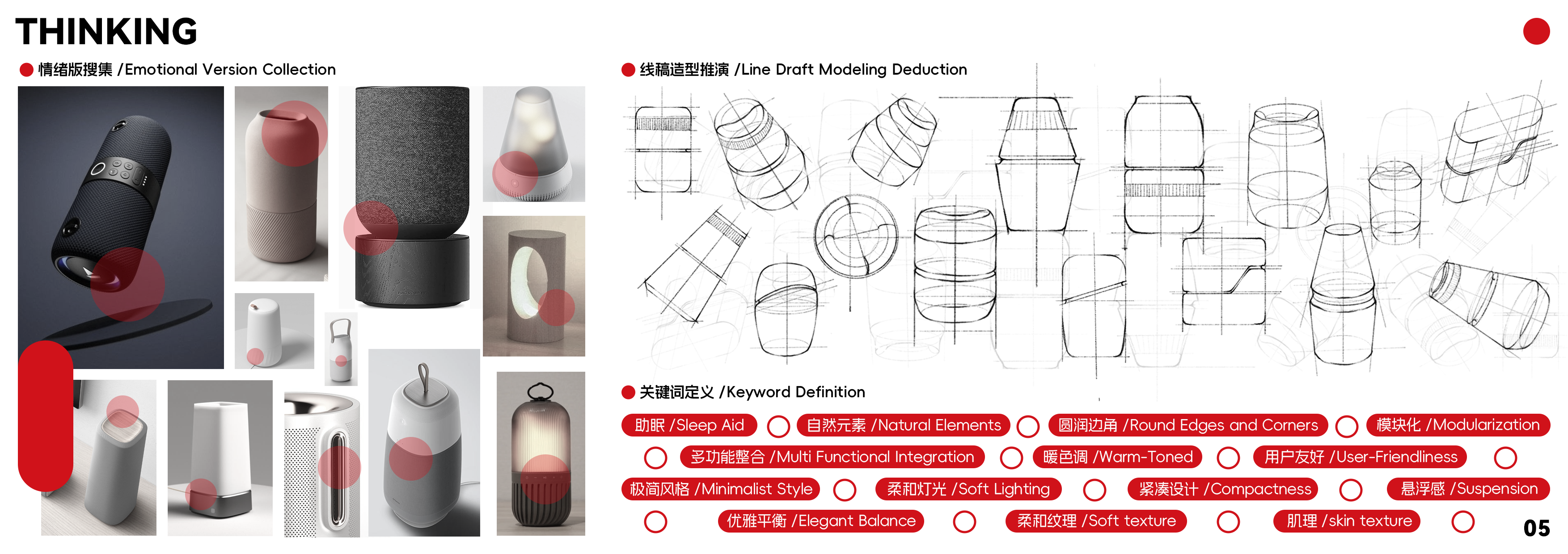 THINKING

情绪版搜集 /Emotional Version Collection

线稿造型推演 /Line Draft Modeling Deduction

关键词定义 /Keyword Definition

助眠 /Sleep Aid

自然元素 /Natural Elements

圆润边角 /Round Edges and Corners

模块化 /Modularization

多功能整合 /Multi Functional Integration

暖色调 /Warm-Toned

用户友好 /User-Friendliness

极简风格 /Minimalist Style

柔和灯光 /Soft Lighting

紧凑设计 /Compactness

悬浮感 /Suspension

优雅平衡 /Elegant Balance

柔和纹理 /Soft texture

肌理 /skin texture

05