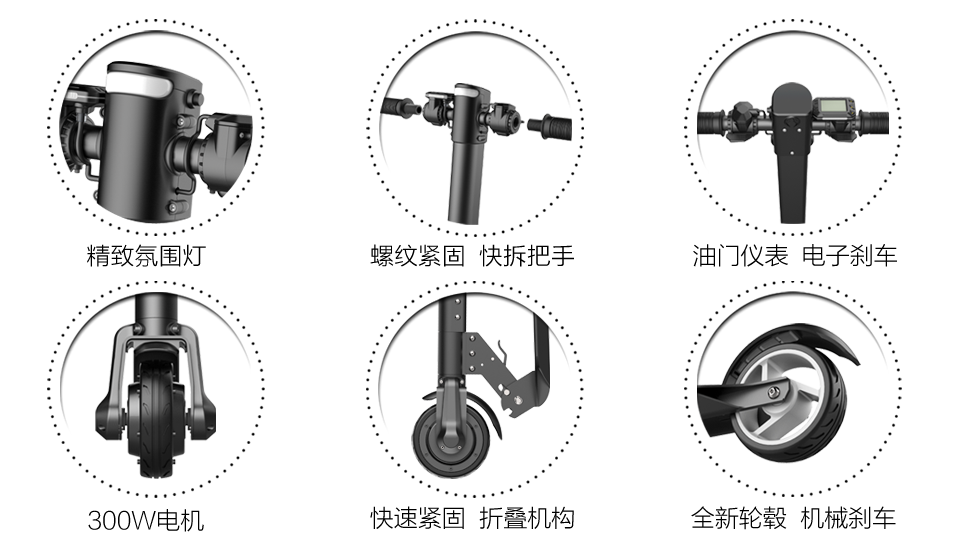 精致氛围灯

螺纹紧固 快拆把手

油门仪表 电子刹车

300W电机

快速紧固 折叠机构

全新轮毂 机械刹车