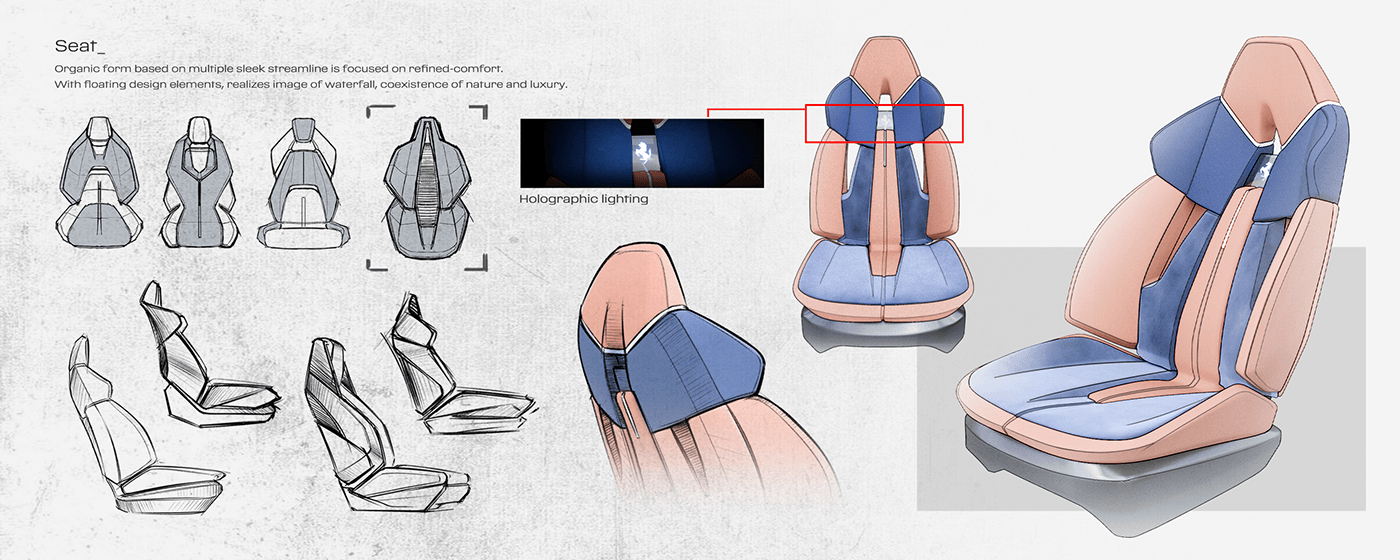 Seat_

Organic form based on multiple sleek streamline is focused on refined-comfort.
With floating design elements, realizes image of waterfall, coexistence of nature and luxury.

Holographic lighting