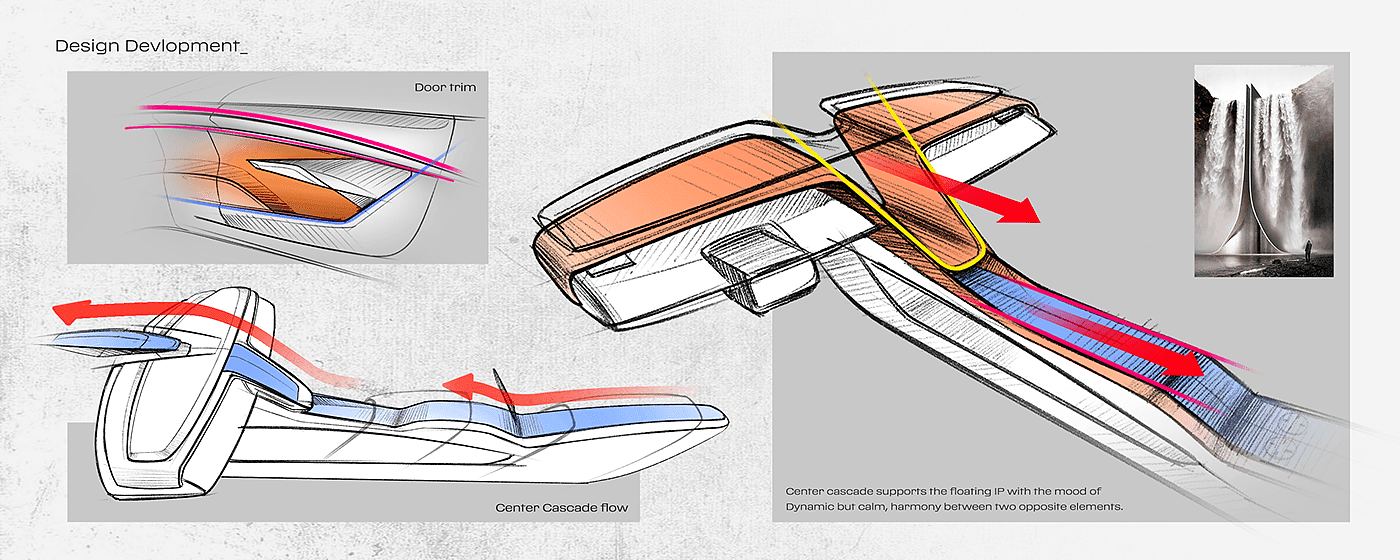 Design Devlopment_

Door trim

Center Cascade flow

Center cascade supports the floating IP with the mood of Dynamic but calm, harmony between two opposite elements.