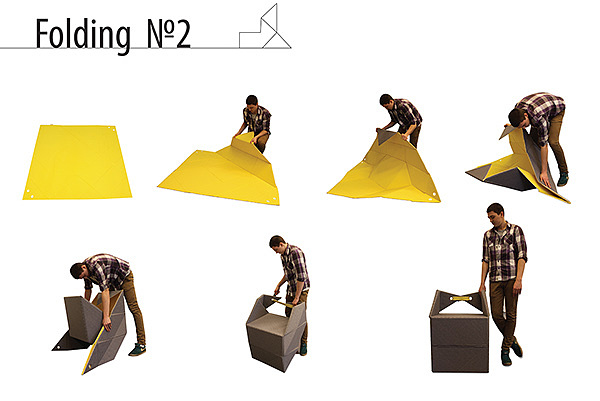 Folding №2