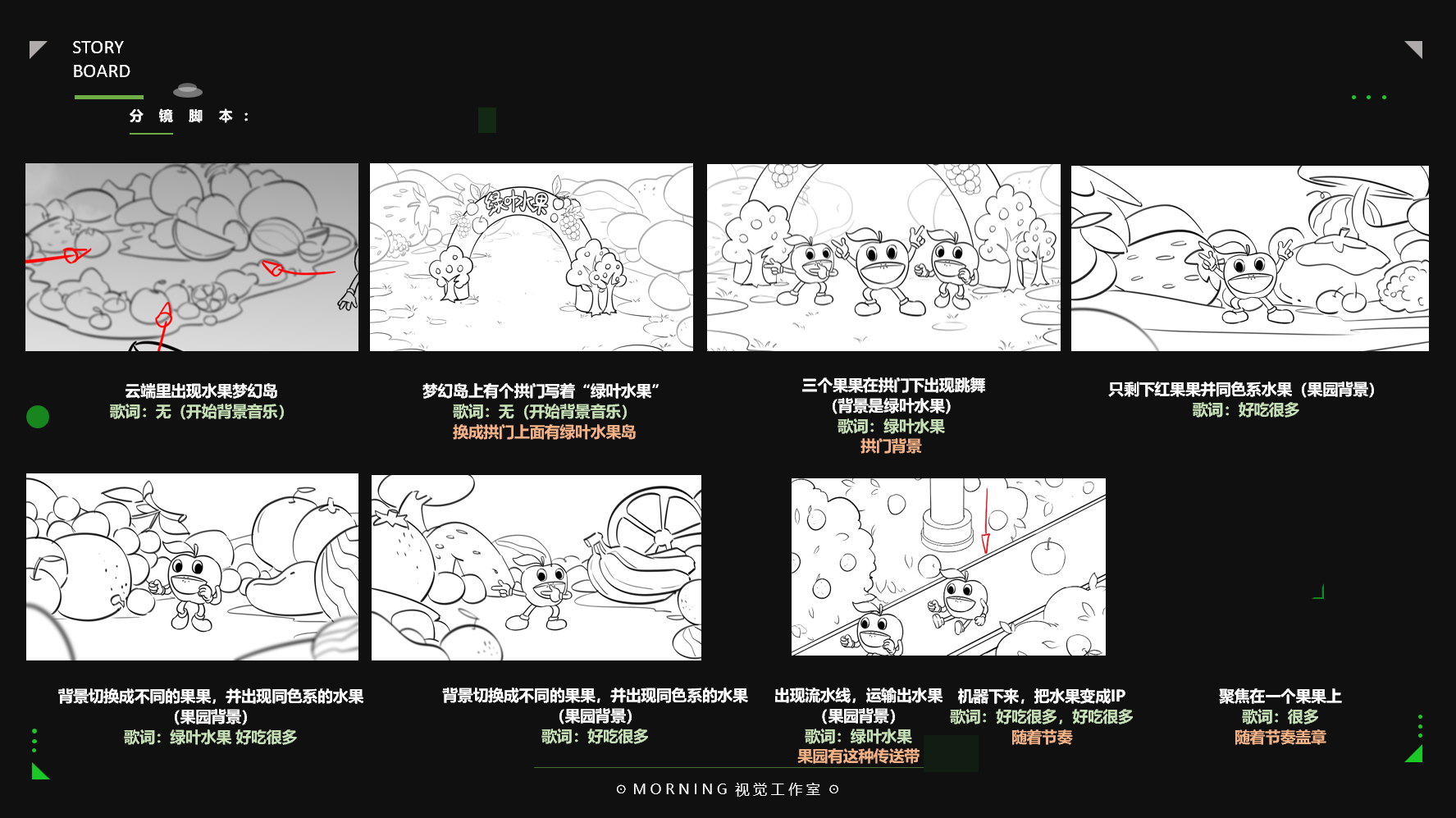 STORY
BOARD

分 镜 脚 本 :

绿叶水果

云端里出现水果梦幻岛
歌词：无（开始背景音乐）

梦幻岛上有个拱门写着“绿叶水果”
歌词：无（开始背景音乐）
换成拱门上面有绿叶水果岛

三个果果在拱门下出现跳舞
（背景是绿叶水果）
歌词：绿叶水果
拱门背景

只剩下红果果并同色系水果（果园背景）
歌词：好吃很多

背景切换成不同的果果，并出现同色系的水果
（果园背景）
歌词：绿叶水果 好吃很多

背景切换成不同的果果，并出现同色系的水果
（果园背景）
歌词：好吃很多

出现流水线，运输出水果
（果园背景）
歌词：绿叶水果
果园有这种传送带

机器下来，把水果变成IP
歌词：好吃很多，好吃很多
随着节奏

聚焦在一个果果上
歌词：很多
随着节奏盖章

MORNING 视觉工作室