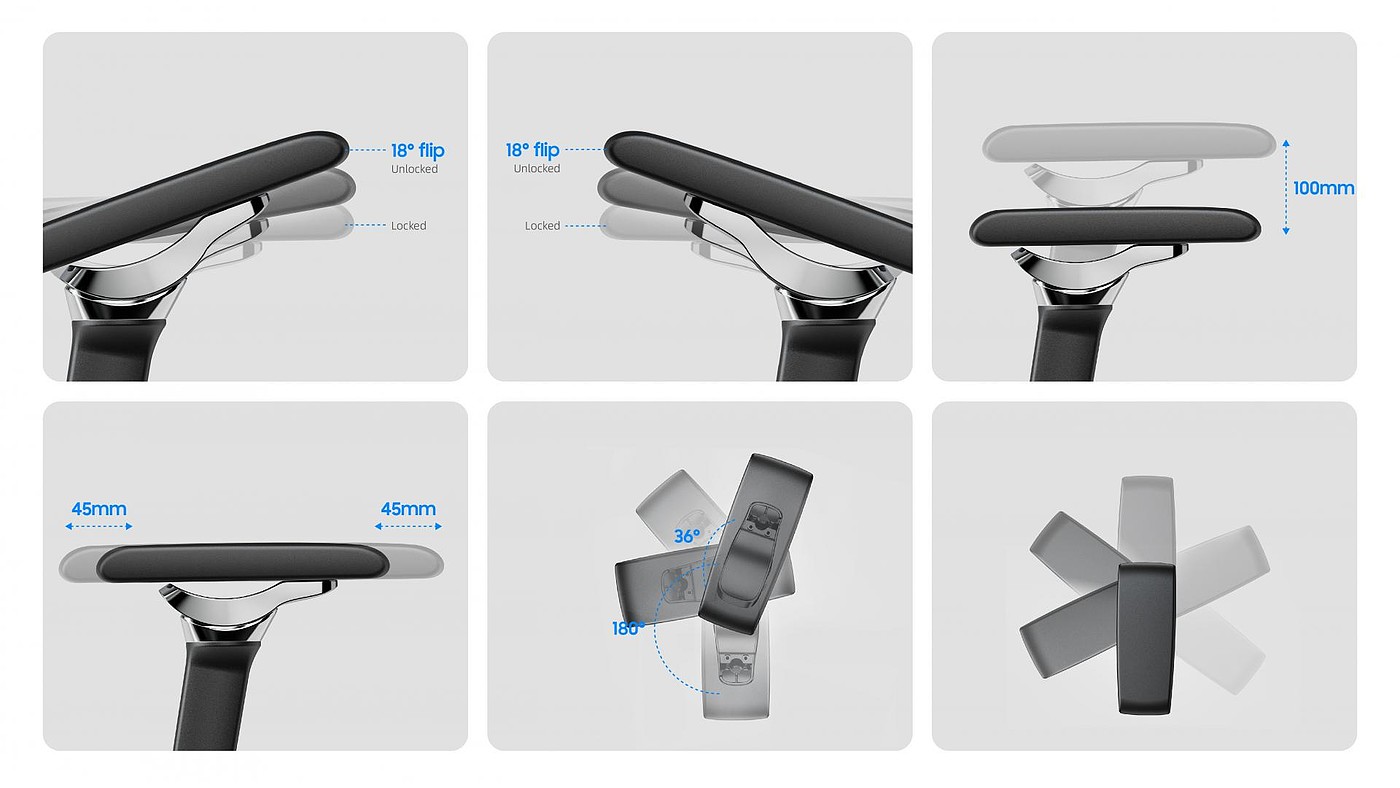 18° flip
Unlocked
Locked

18° flip
Unlocked
Locked

100mm

45mm
45mm

36°
180°