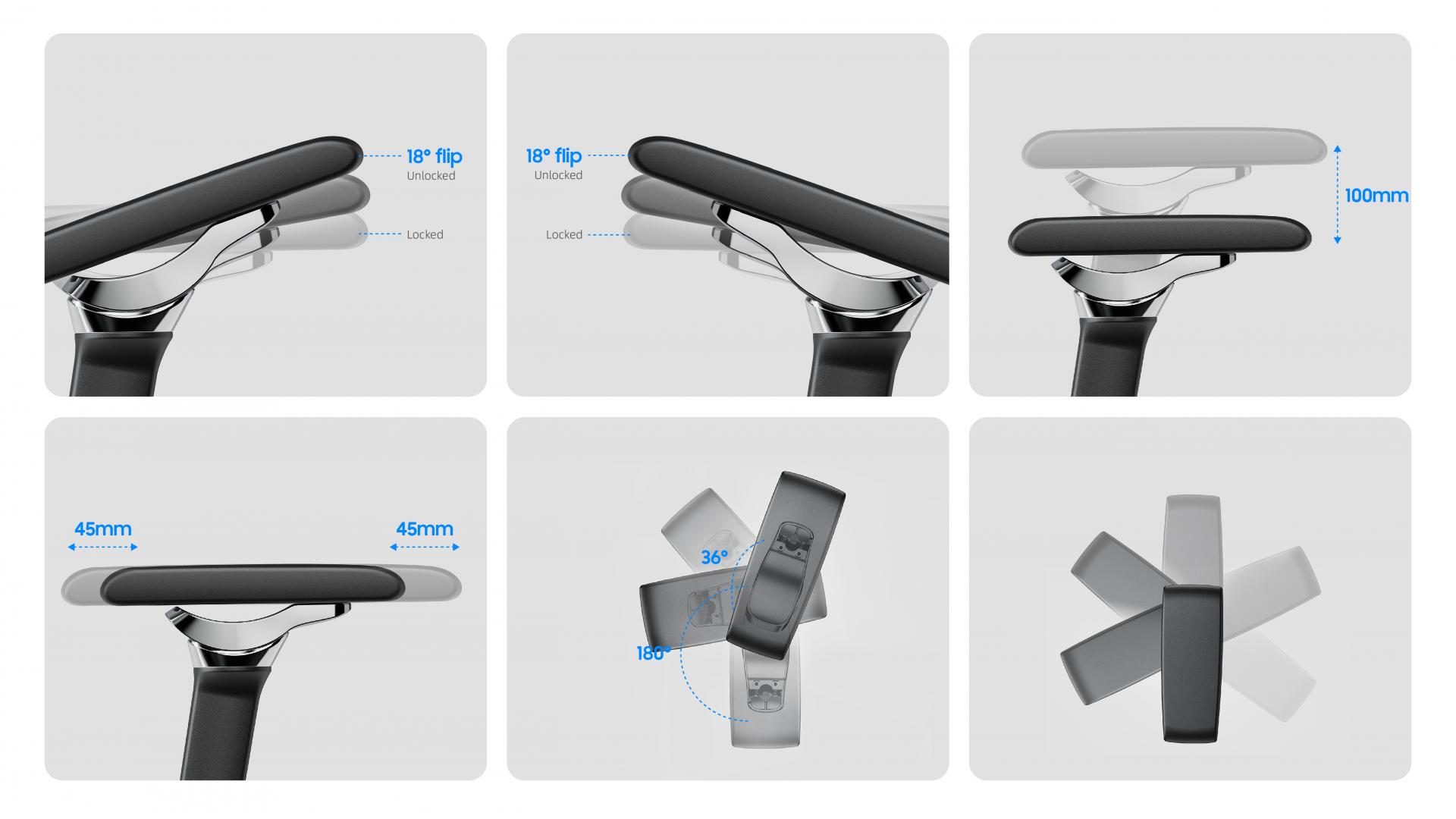 18° flip
Unlocked
Locked

18° flip
Unlocked
Locked

100mm

45mm
45mm

36°
180°