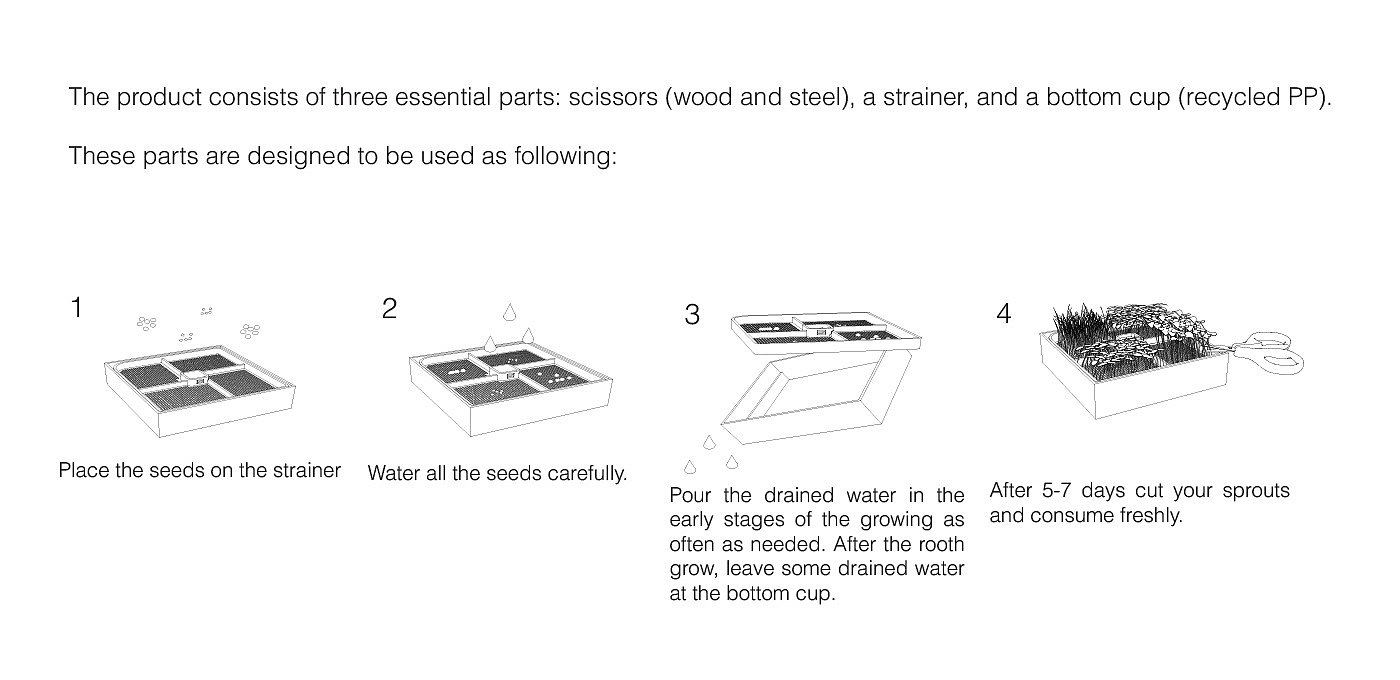 The product consists of three essential parts: scissors (wood and steel), a strainer, and a bottom cup (recycled PP).

These parts are designed to be used as following:

1

Place the seeds on the strainer

2

Water all the seeds carefully.

3

Pour the drained water in the early stages of the growing as often as needed. After the rooth grow, leave some drained water at the bottom cup.

4

After 5-7 days cut your sprouts and consume freshly.