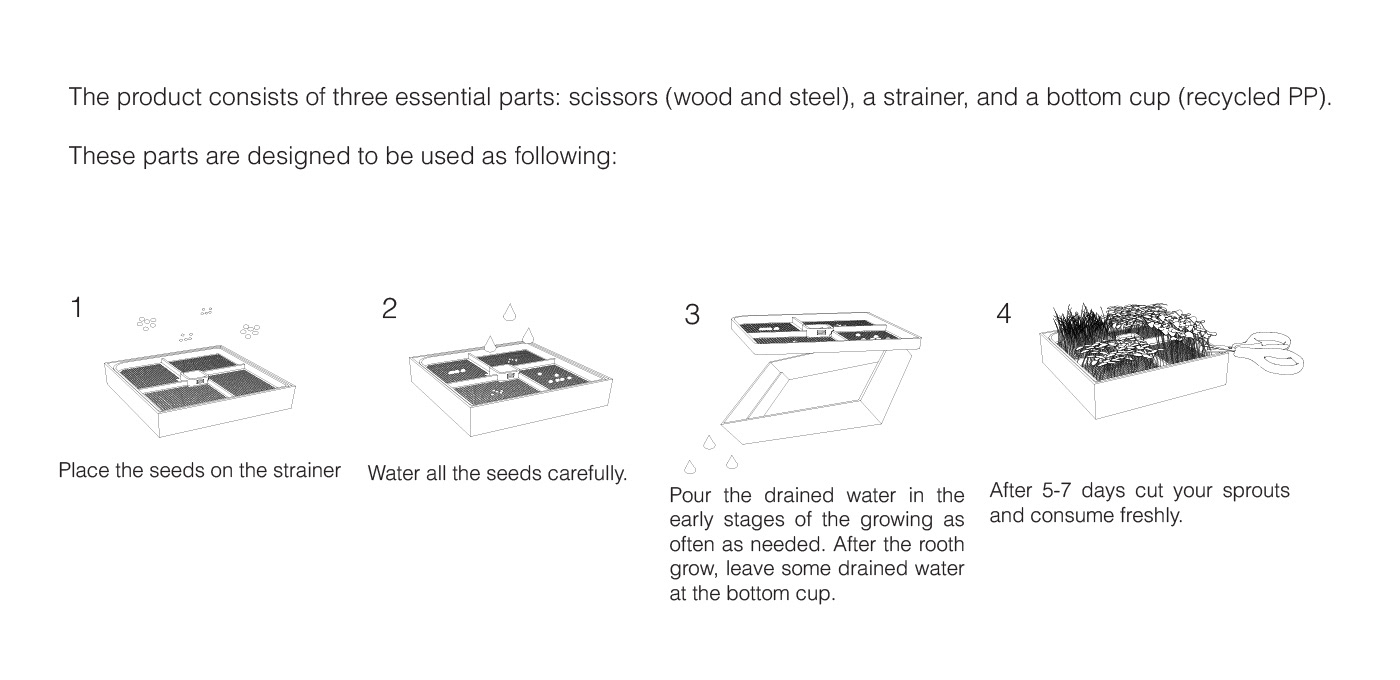 The product consists of three essential parts: scissors (wood and steel), a strainer, and a bottom cup (recycled PP).

These parts are designed to be used as following:

1

Place the seeds on the strainer

2

Water all the seeds carefully.

3

Pour the drained water in the early stages of the growing as often as needed. After the rooth grow, leave some drained water at the bottom cup.

4

After 5-7 days cut your sprouts and consume freshly.