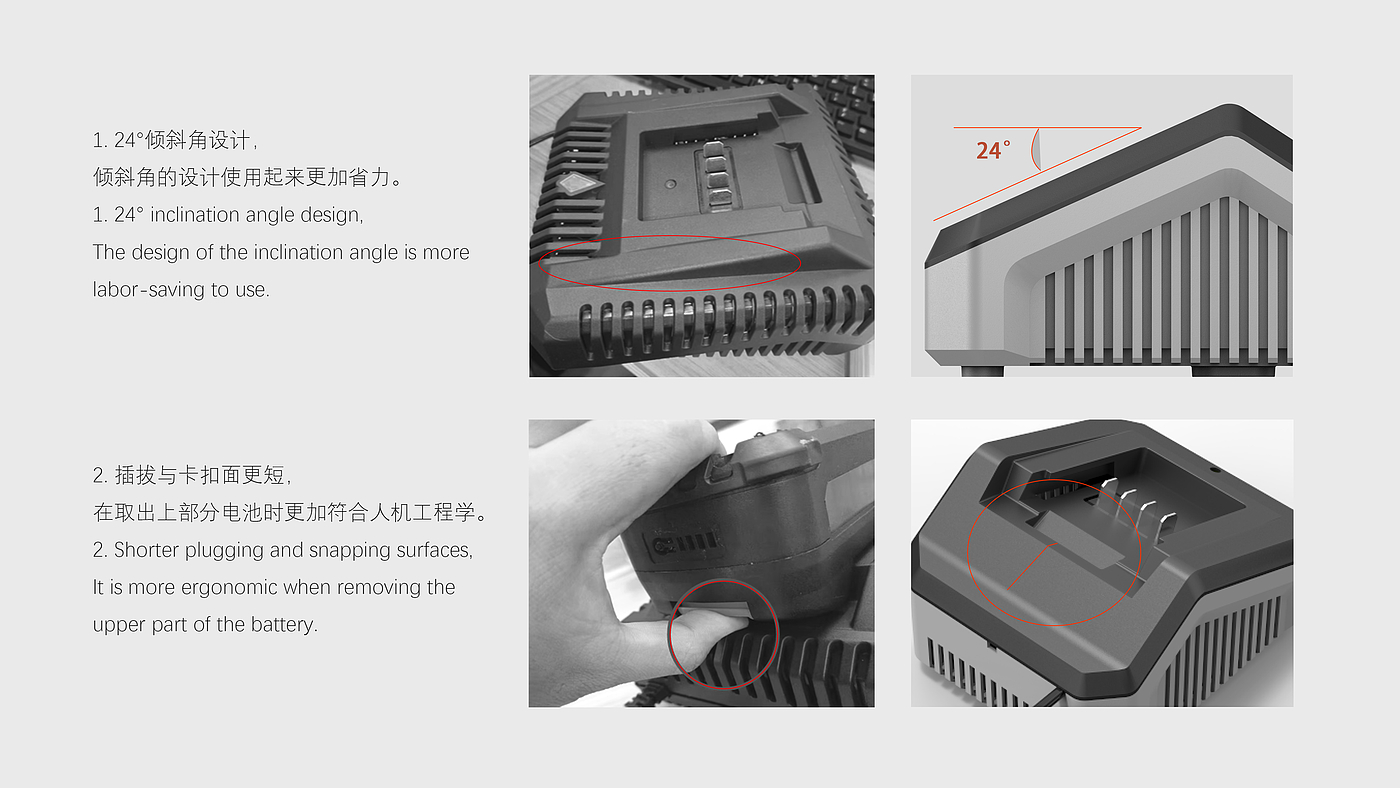 1. 24°倾斜角设计，
倾斜角的设计使用起来更加省力。
1. 24° inclination angle design,
The design of the inclination angle is more labor-saving to use.

24°

2. 插拔与卡扣面更短，
在取出上部分电池时更加符合人机工程学。
2. Shorter plugging and snapping surfaces,
It is more ergonomic when removing the upper part of the battery.