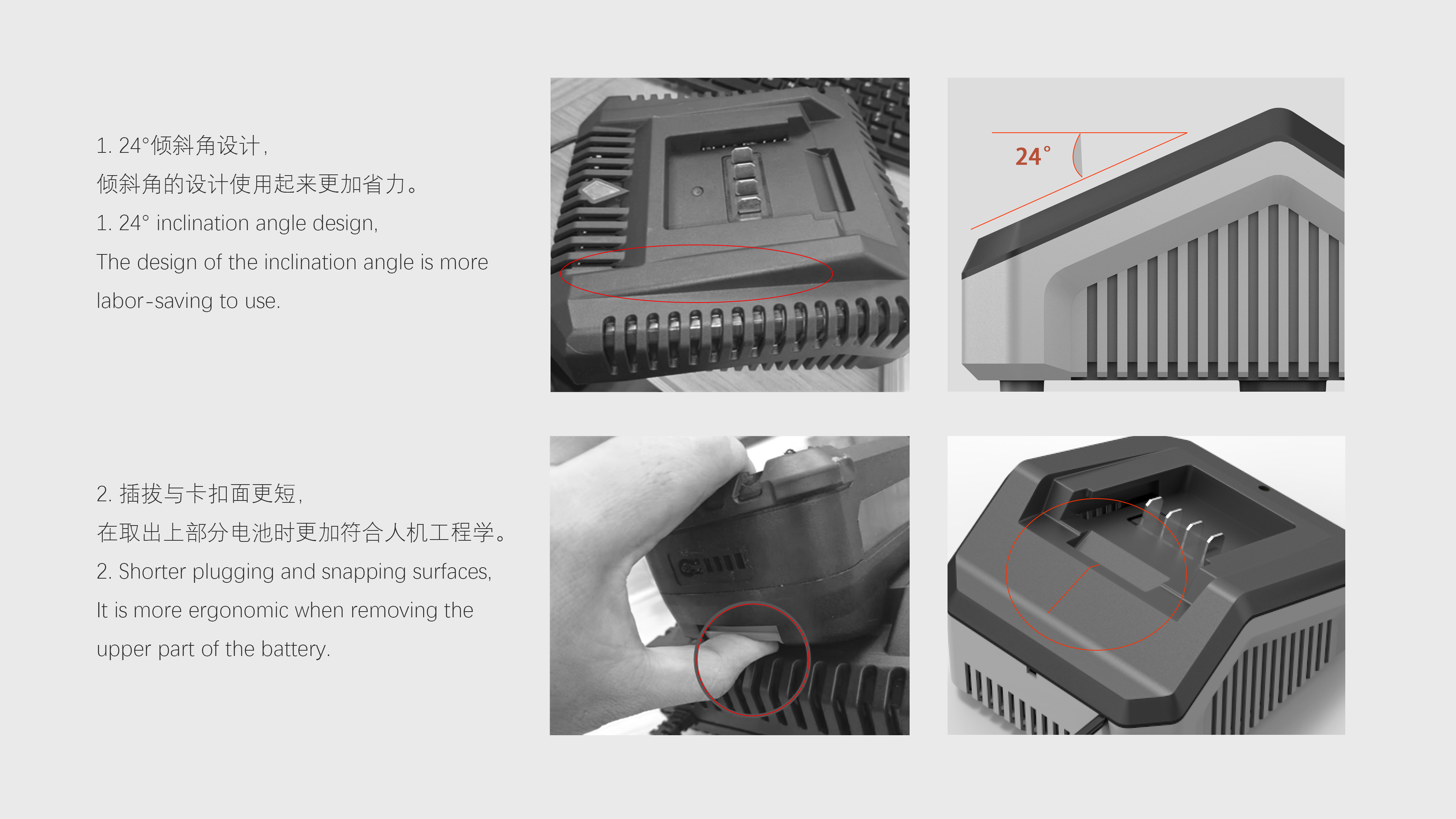 1. 24°倾斜角设计,

倾斜角的设计使用起来更加省力。

1. 24° inclination angle design,

The design of the inclination angle is more labor-saving to use.

24°

2. 插拔与卡扣面更短,

在取出上部分电池时更加符合人机工程学。

2. Shorter plugging and snapping surfaces,

It is more ergonomic when removing the upper part of the battery.