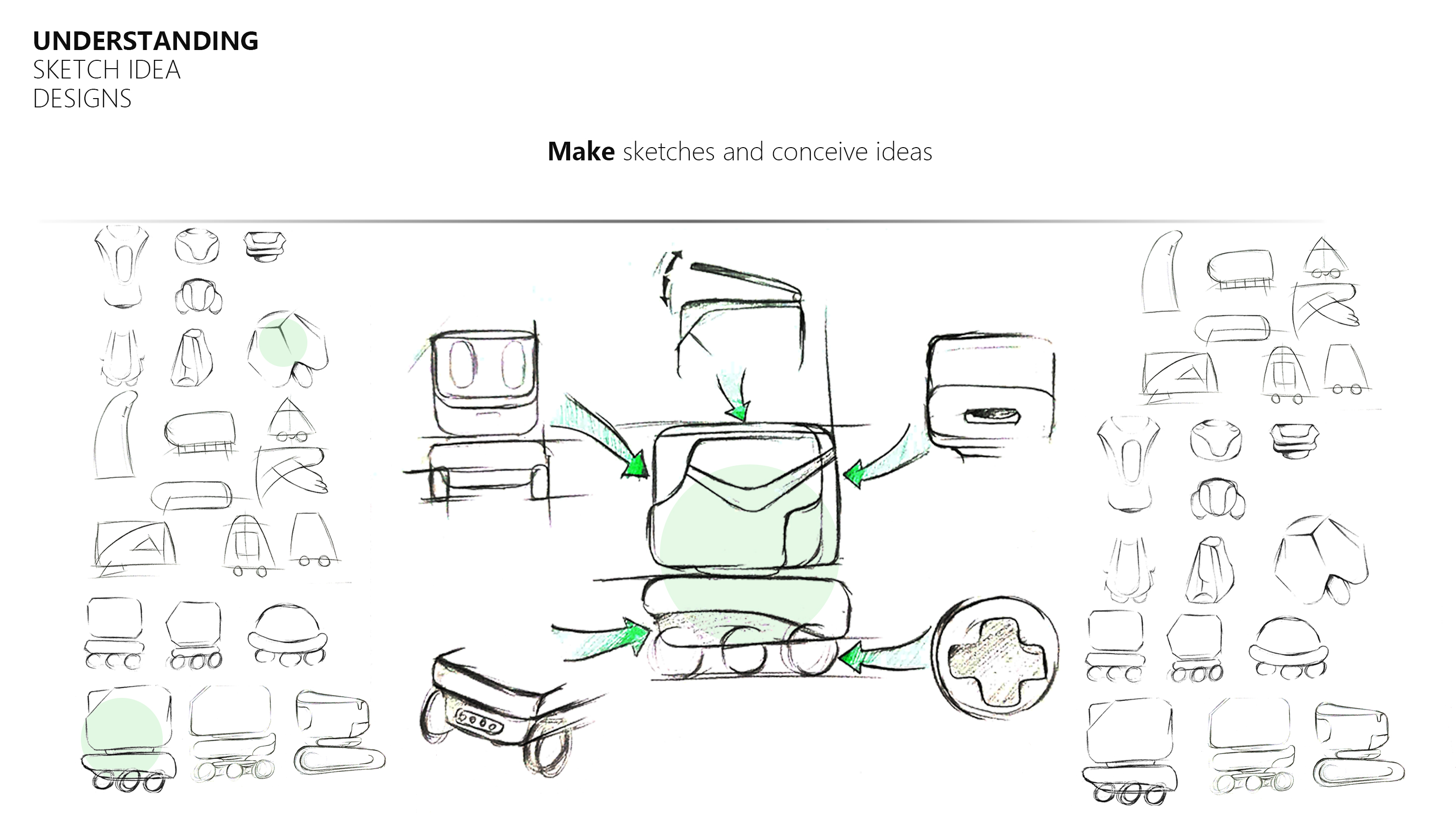 UNDERSTANDING
SKETCH IDEA
DESIGNS

Make sketches and conceive ideas