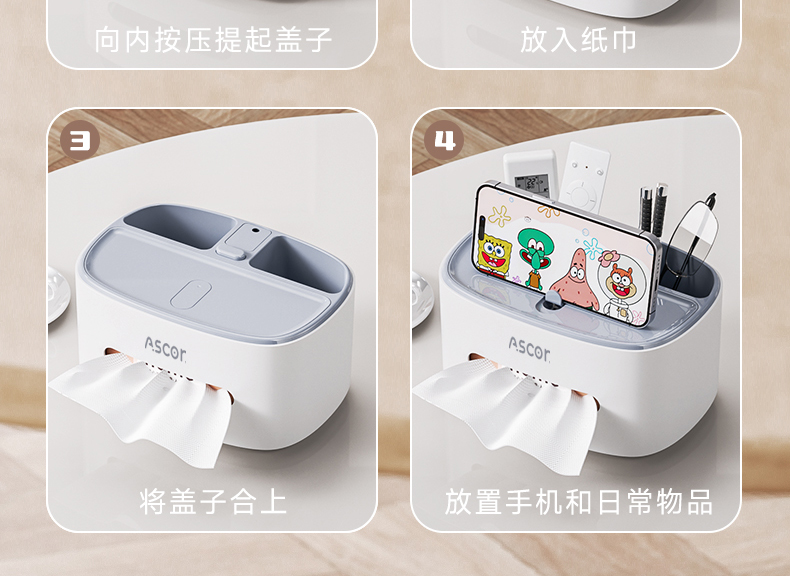 向内按压提起盖子

放入纸巾

3

ASCOR

将盖子合上

4

ASCOR

放置手机和日常物品