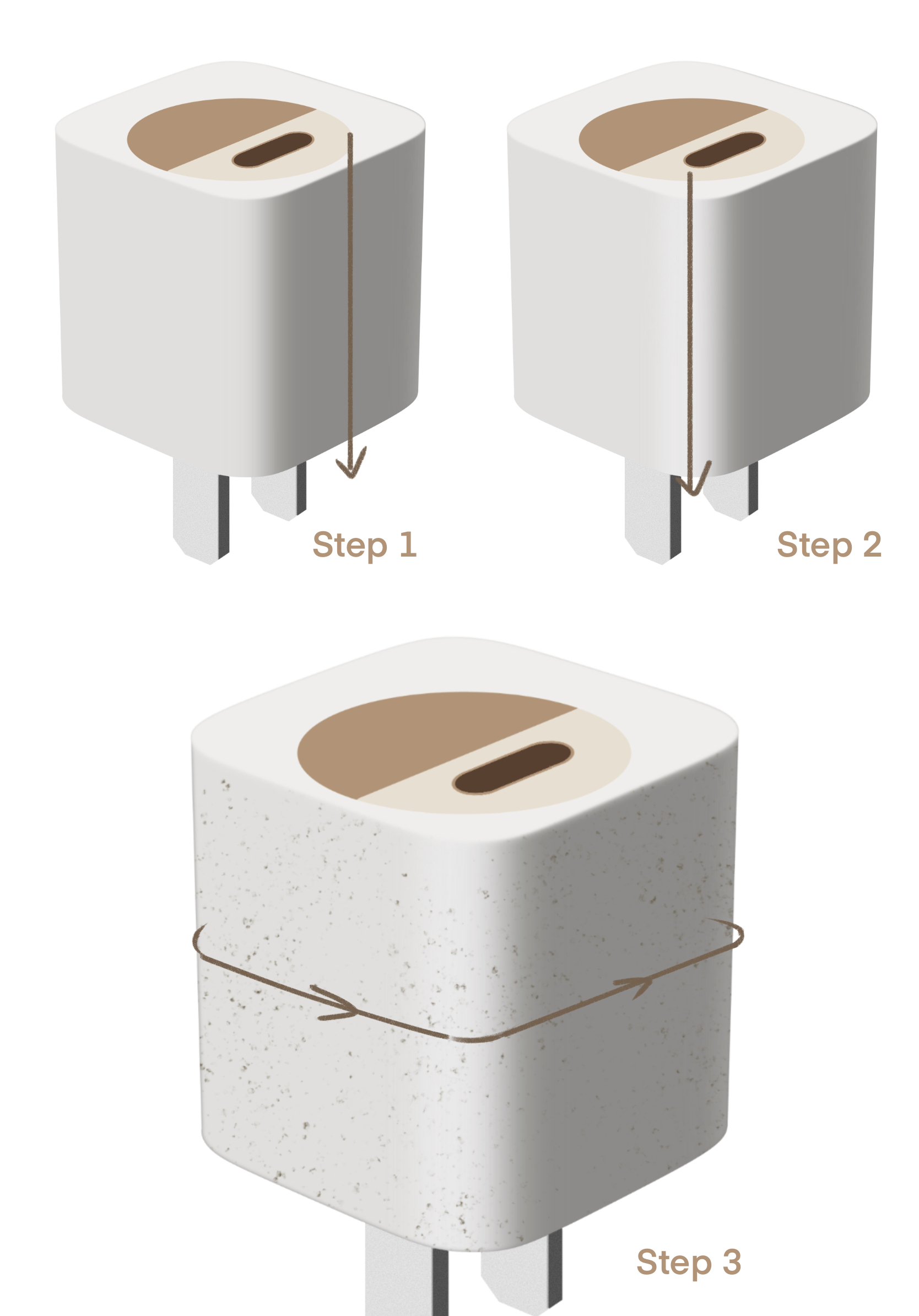 Step 1

Step 2

Step 3