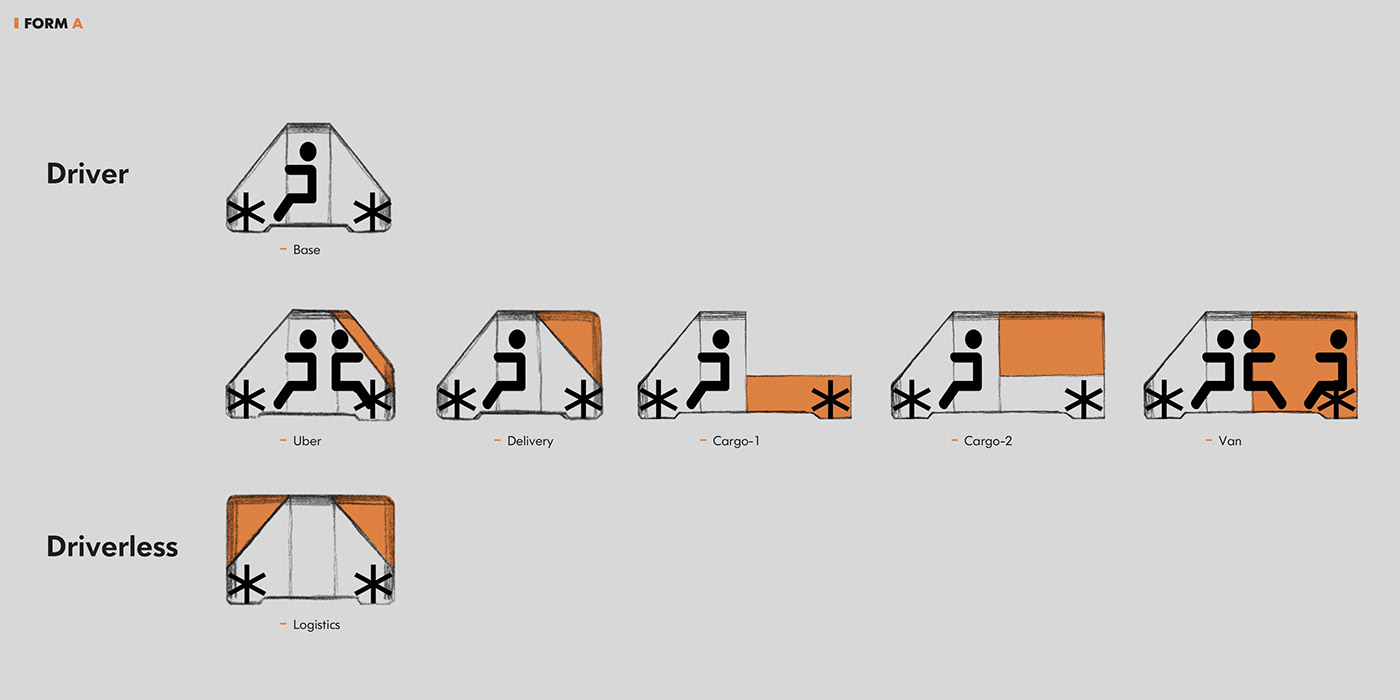 FORM A

Driver

- Base

- Uber

- Delivery

- Cargo-1

- Cargo-2

- Van

Driverless

- Logistics