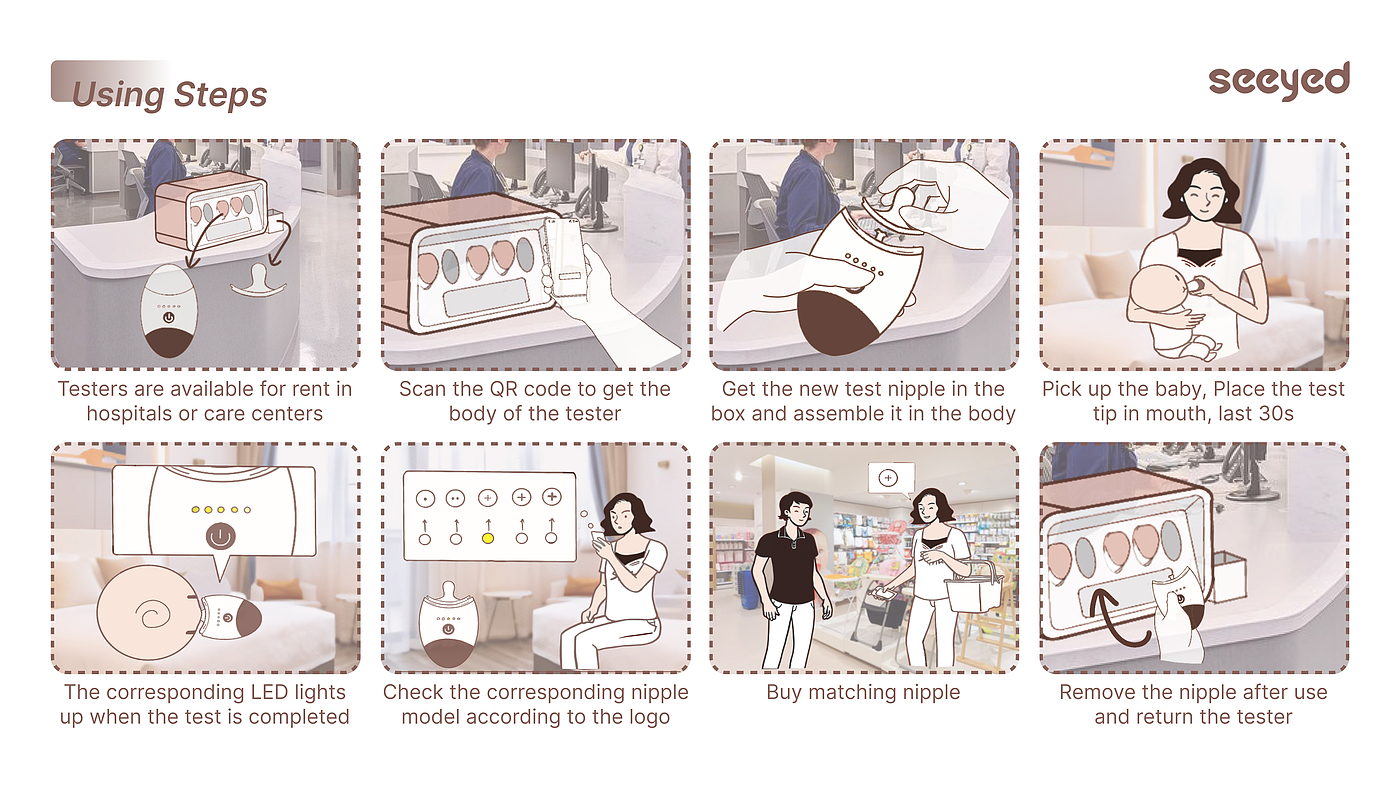 Using Steps

seeyed

Testers are available for rent in hospitals or care centers

Scan the QR code to get the body of the tester

Get the new test nipple in the box and assemble it in the body

Pick up the baby, Place the test tip in mouth, last 30s

The corresponding LED lights up when the test is completed

Check the corresponding nipple model according to the logo

Buy matching nipple

Remove the nipple after use and return the tester