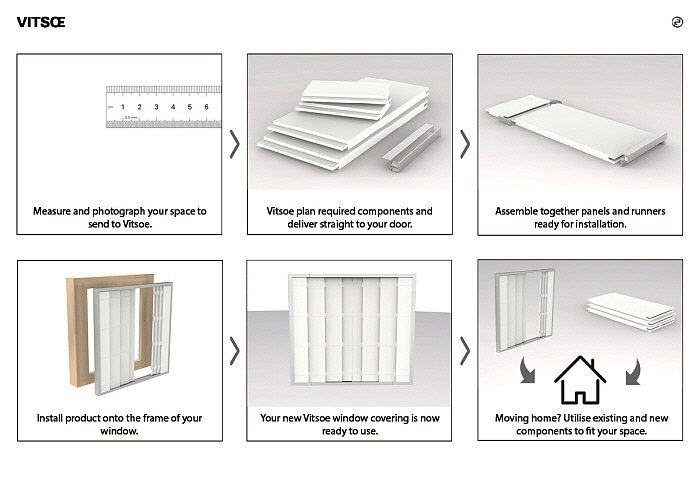 VITSŒ

cm 1 2 3 4 5 6
0.5 mm

Measure and photograph your space to send to Vitsoe.

Vitsoe plan required components and deliver straight to your door.

Assemble together panels and runners ready for installation.

Install product onto the frame of your window.

Your new Vitsoe window covering is now ready to use.

Moving home? Utilise existing and new components to fit your space.