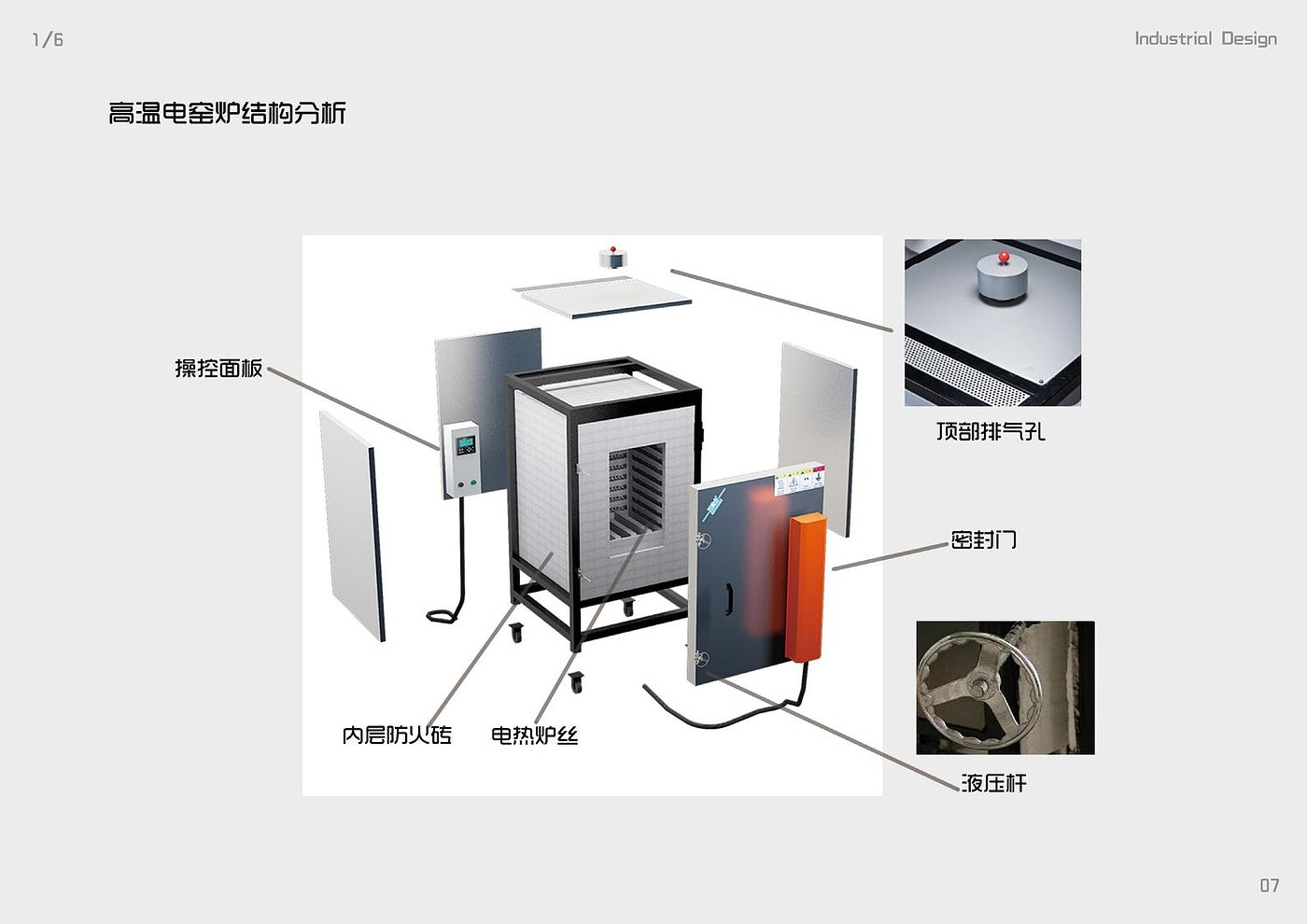 1/6

Industrial Design

高温电窑炉结构分析

操控面板

顶部排气孔

密封门

内层防火砖

电热炉丝

液压杆

07