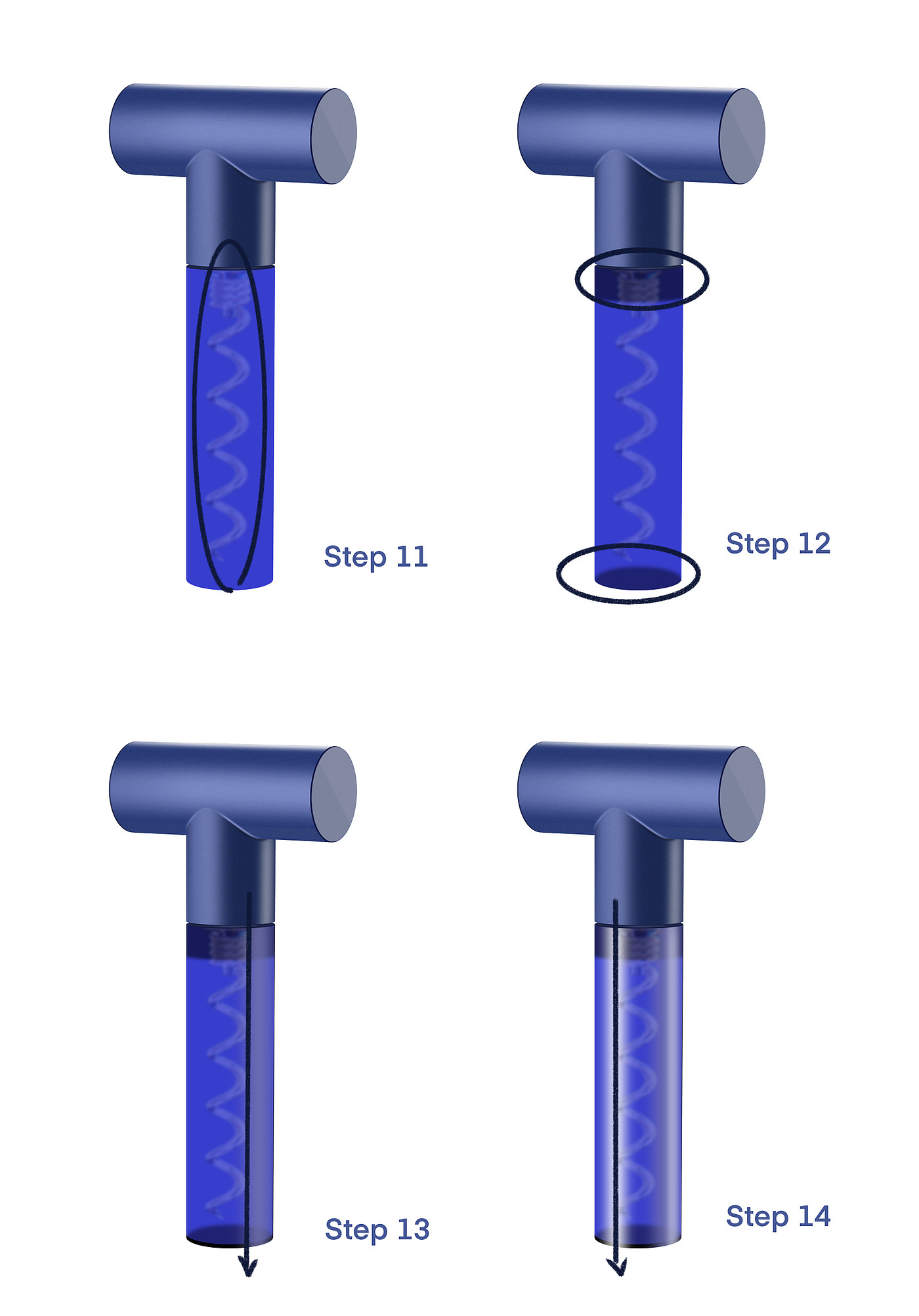 Step 11

Step 12

Step 13

Step 14