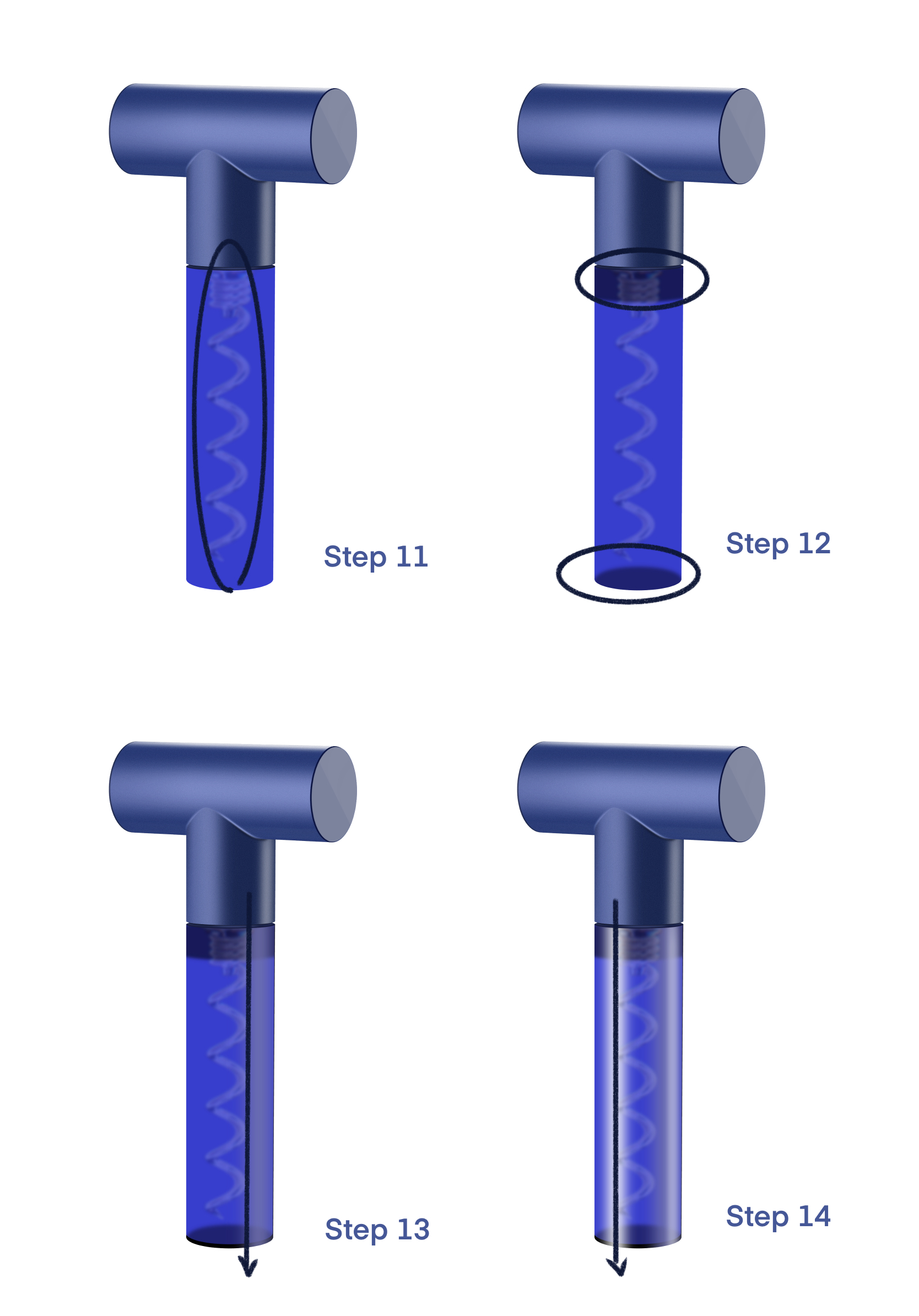 Step 11

Step 12

Step 13

Step 14