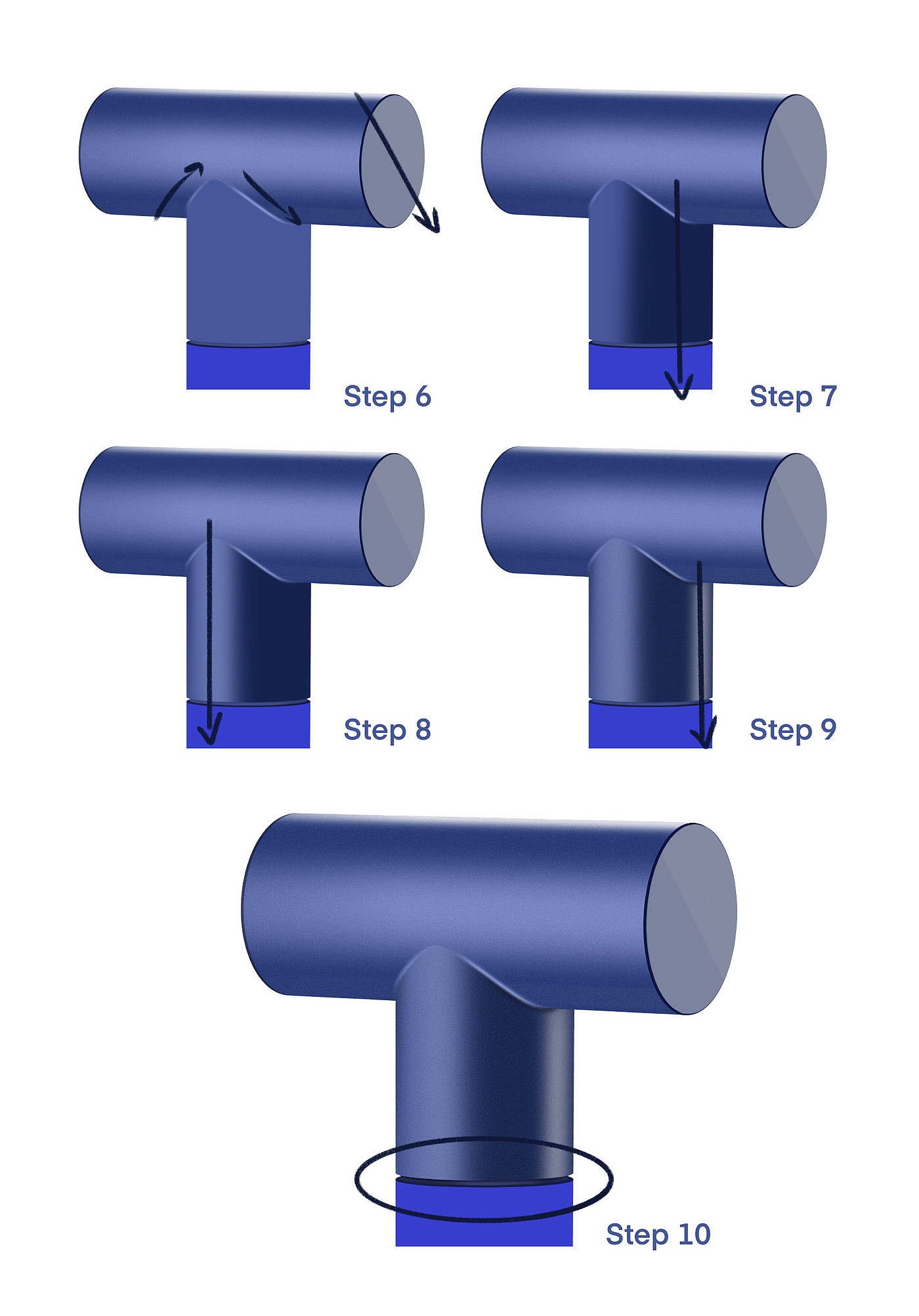 Step 6

Step 7

Step 8

Step 9

Step 10