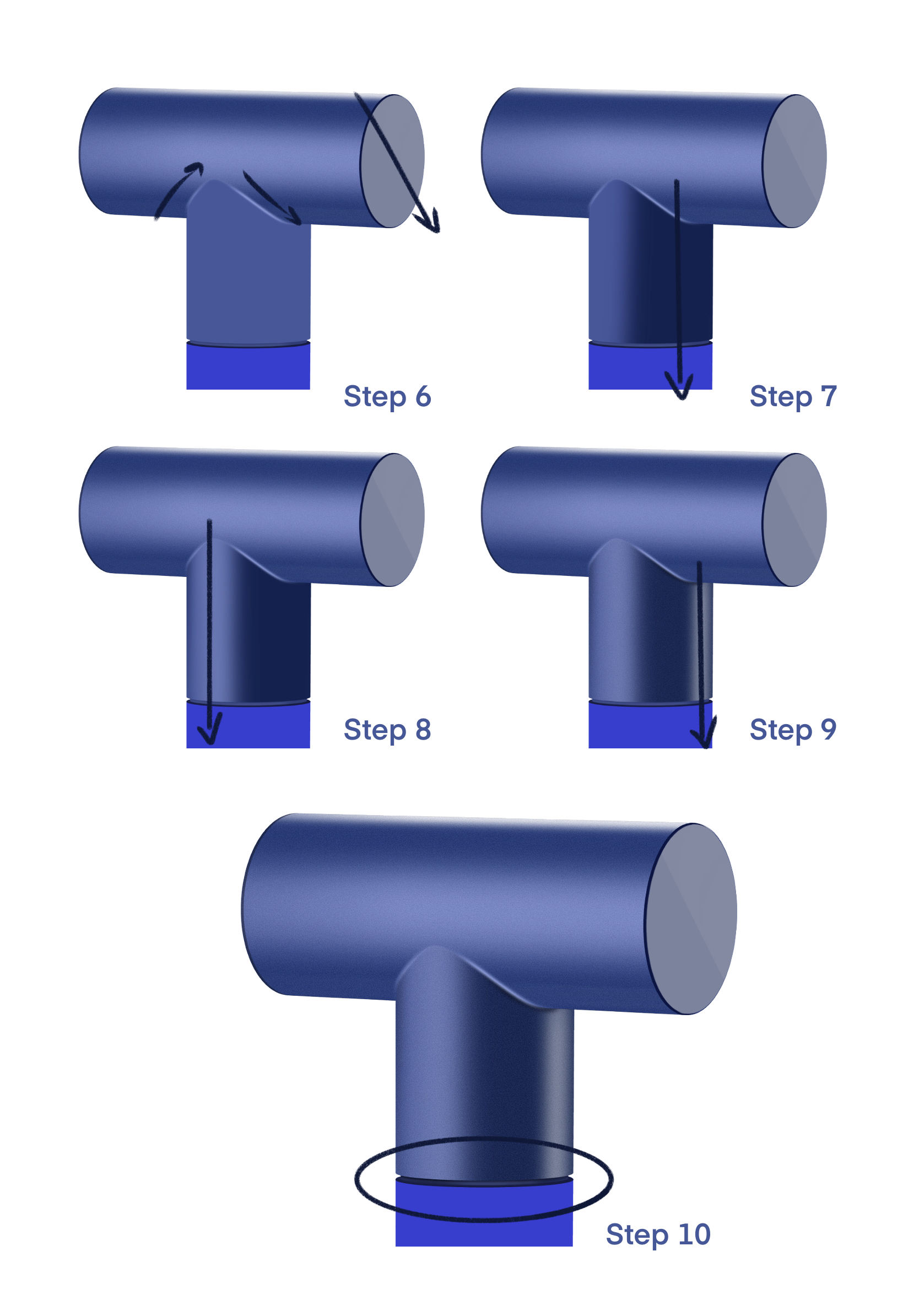 Step 6

Step 7

Step 8

Step 9

Step 10