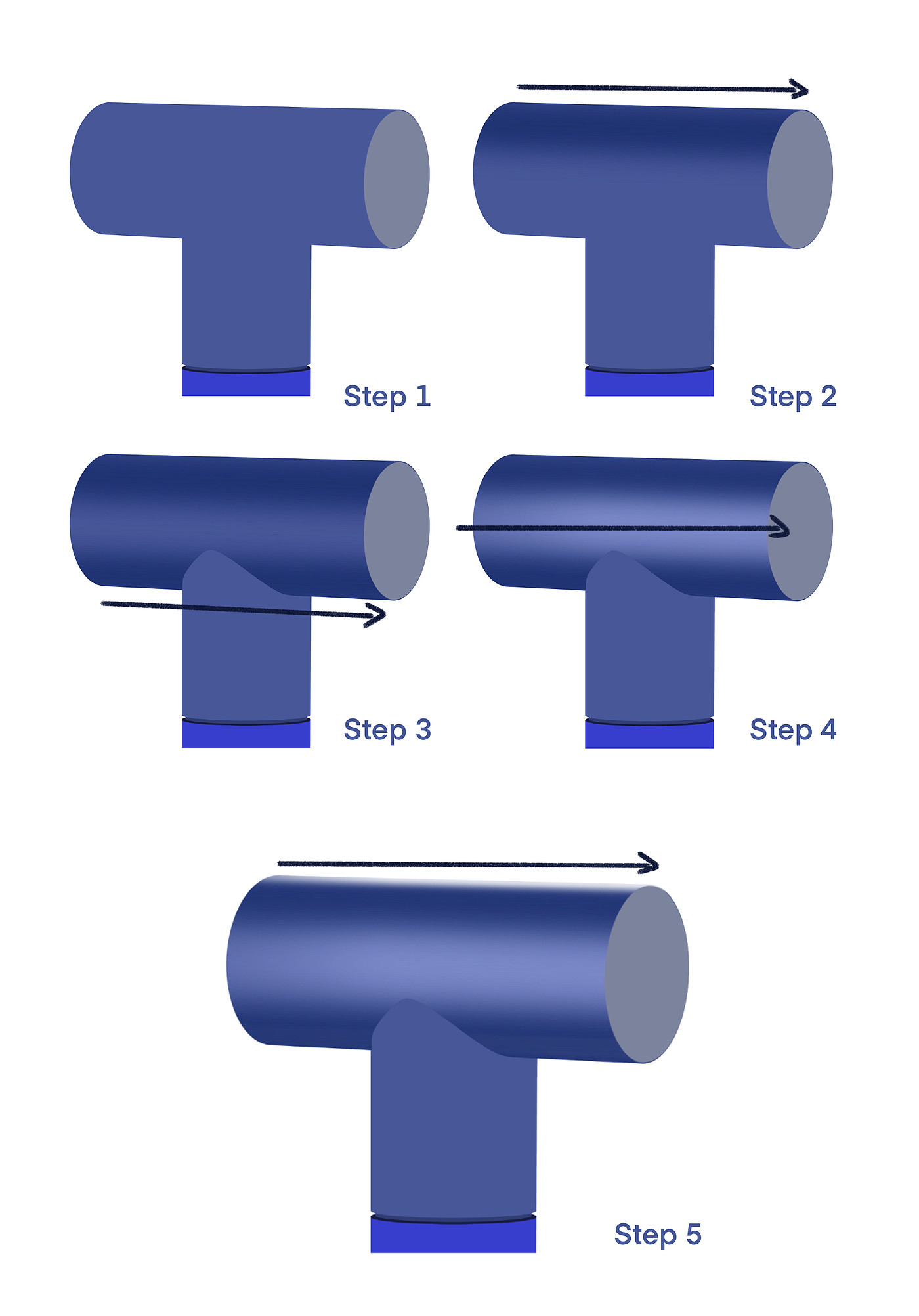 Step 1

Step 2

Step 3

Step 4

Step 5