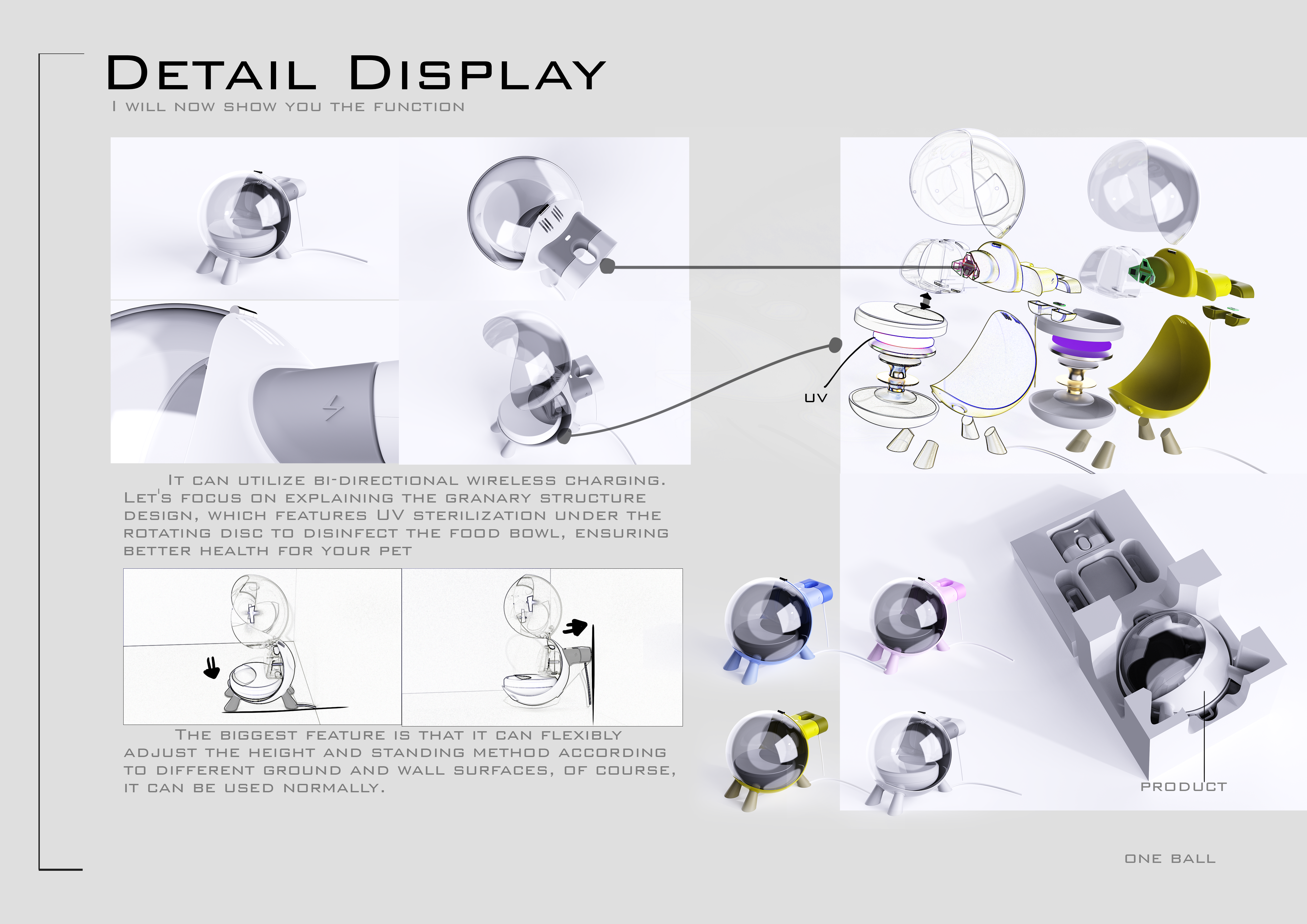 DETAIL DISPLAY

I WILL NOW SHOW YOU THE FUNCTION

UV

IT CAN UTILIZE BI-DIRECTIONAL WIRELESS CHARGING. LET'S FOCUS ON EXPLAINING THE GRANARY STRUCTURE DESIGN, WHICH FEATURES UV STERILIZATION UNDER THE ROTATING DISC TO DISINFECT THE FOOD BOWL, ENSURING BETTER HEALTH FOR YOUR PET

THE BIGGEST FEATURE IS THAT IT CAN FLEXIBLY ADJUST THE HEIGHT AND STANDING METHOD ACCORDING TO DIFFERENT GROUND AND WALL SURFACES, OF COURSE, IT CAN BE USED NORMALLY.

PRODUCT

ONE BALL